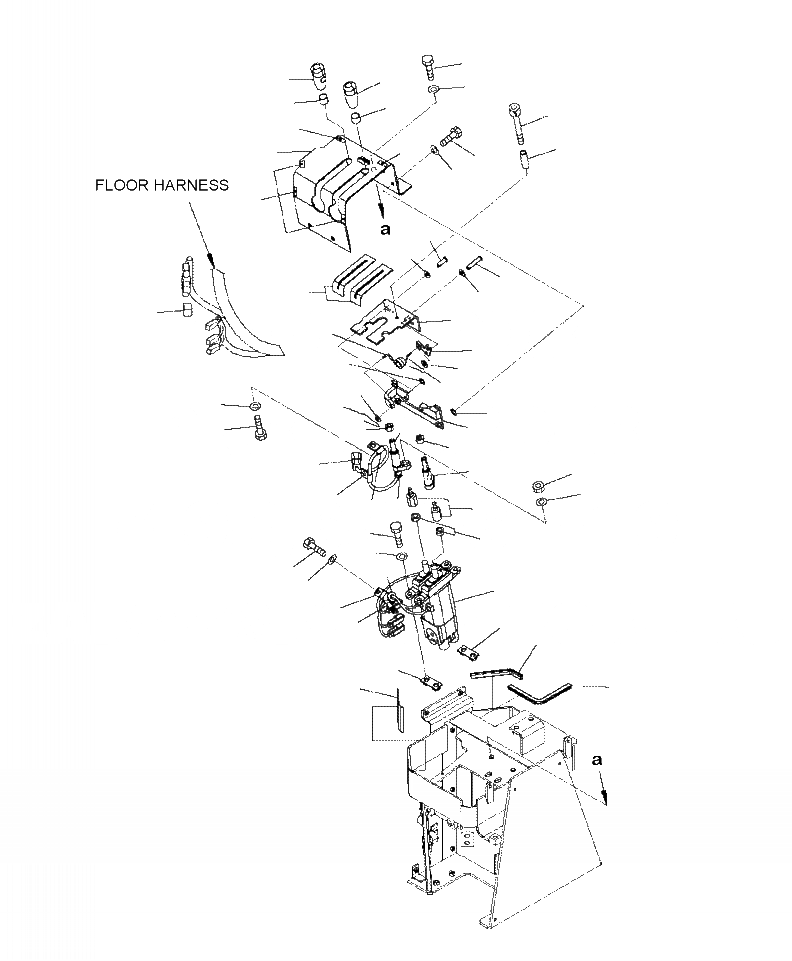 FLOOR HARNESS

a

a