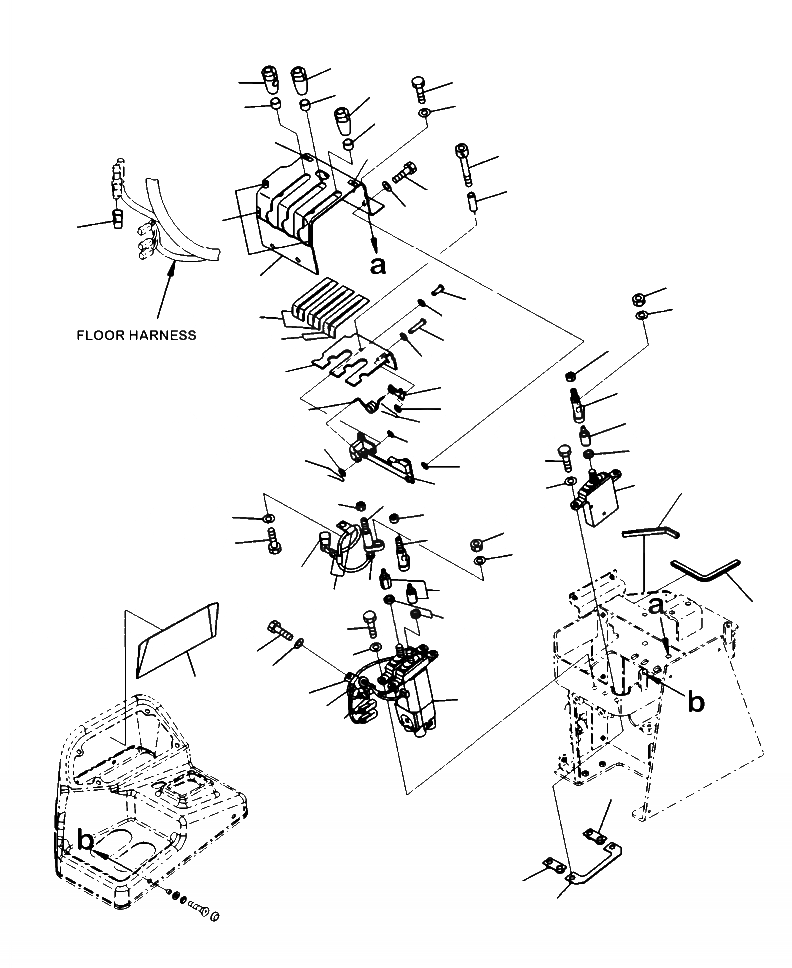 a

FLOOR HARNESS

a

b

b