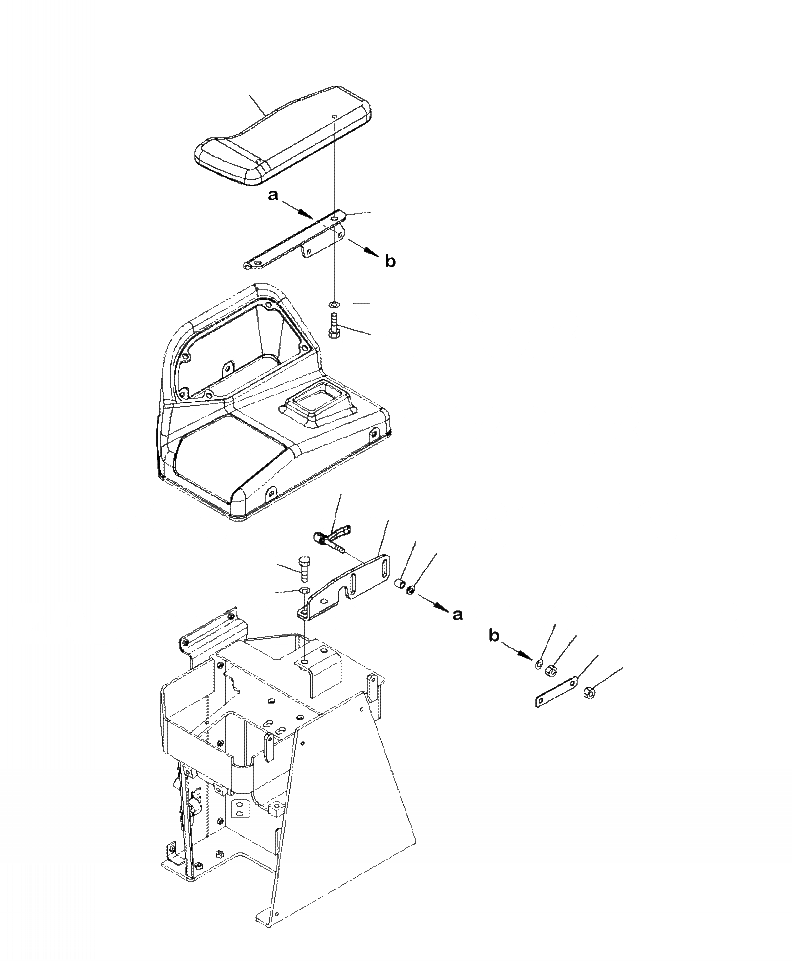 a
b
a
b