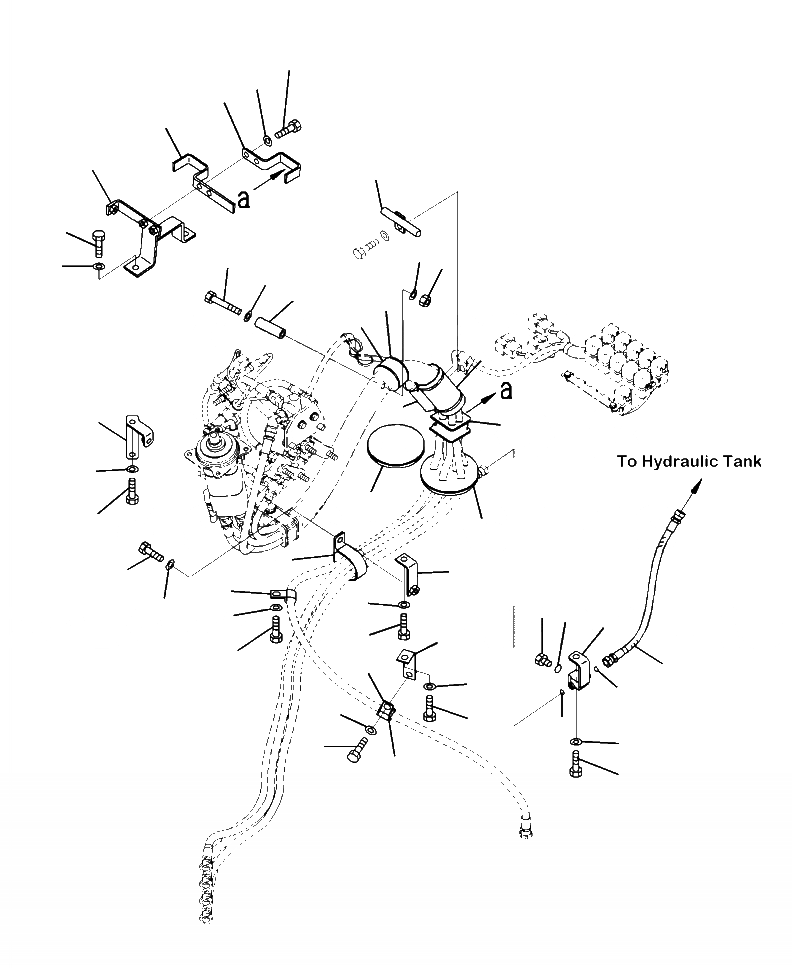 a
a
To Hydraulic Tank