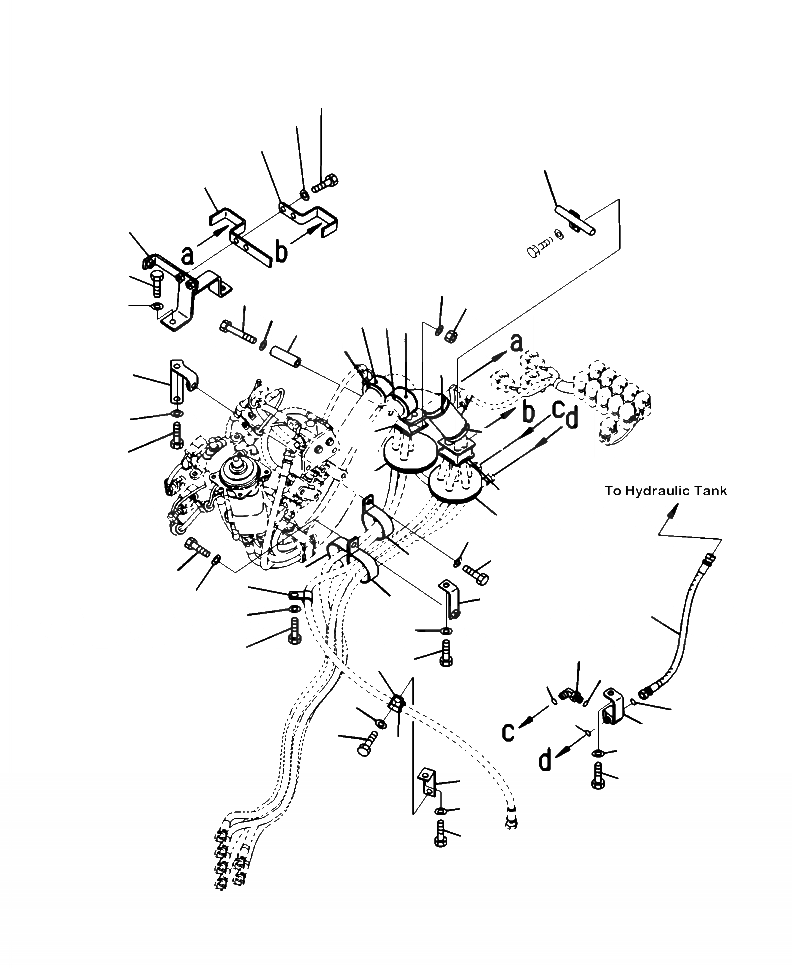 a
b
a
b
c
d
To Hydraulic Tank
c
d