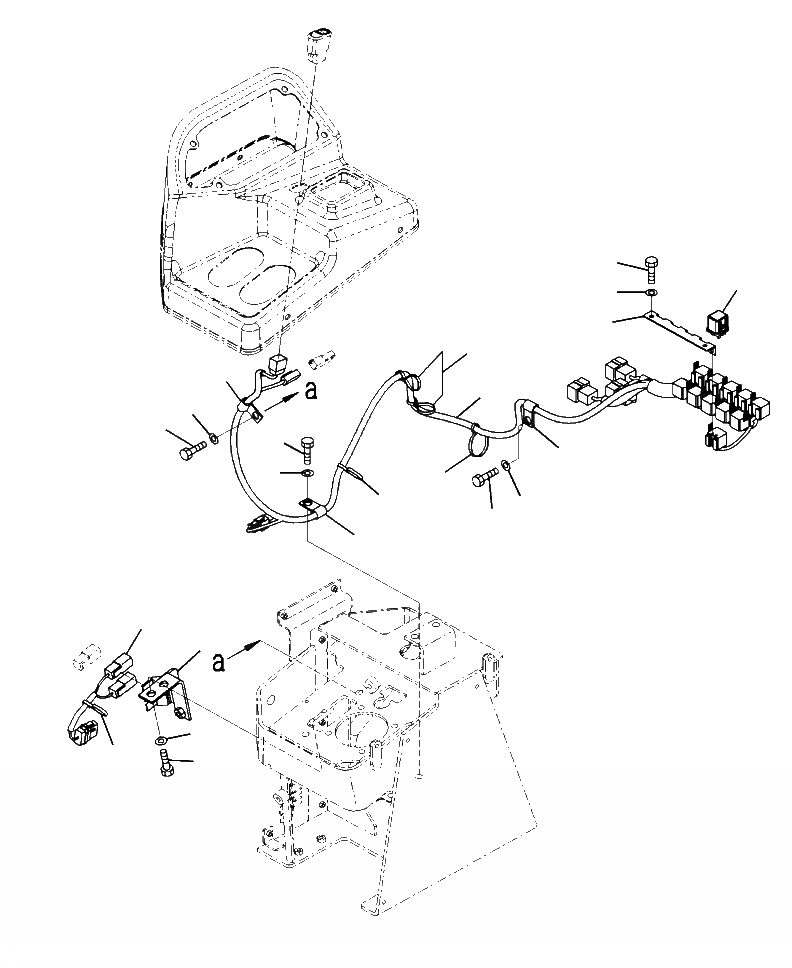 a

a