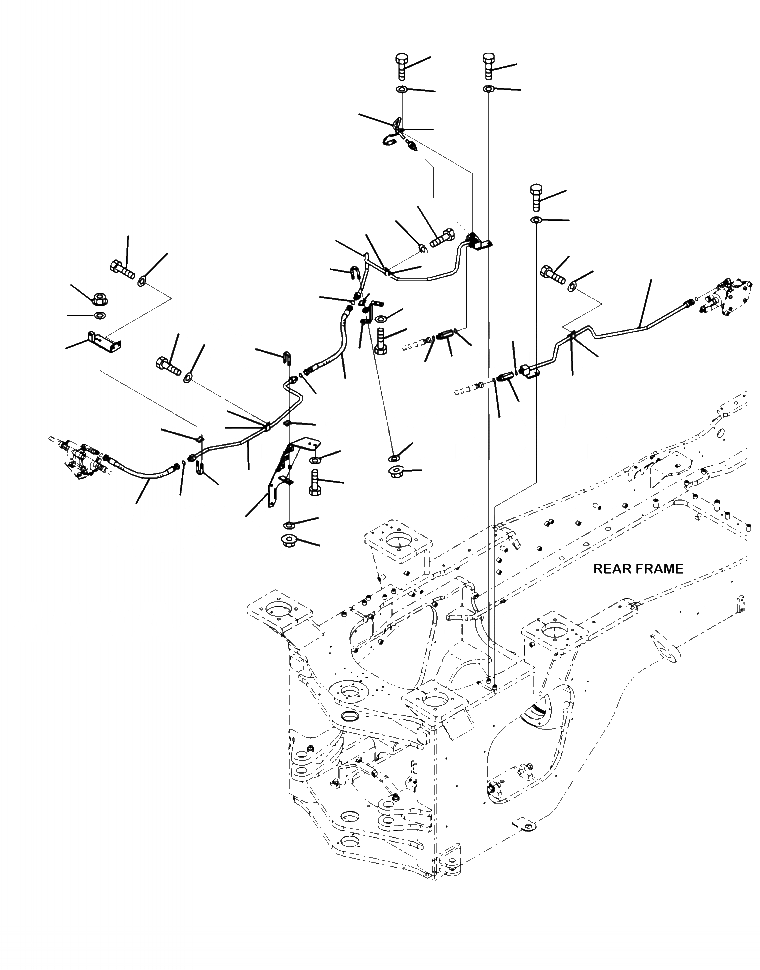 REAR FRAME