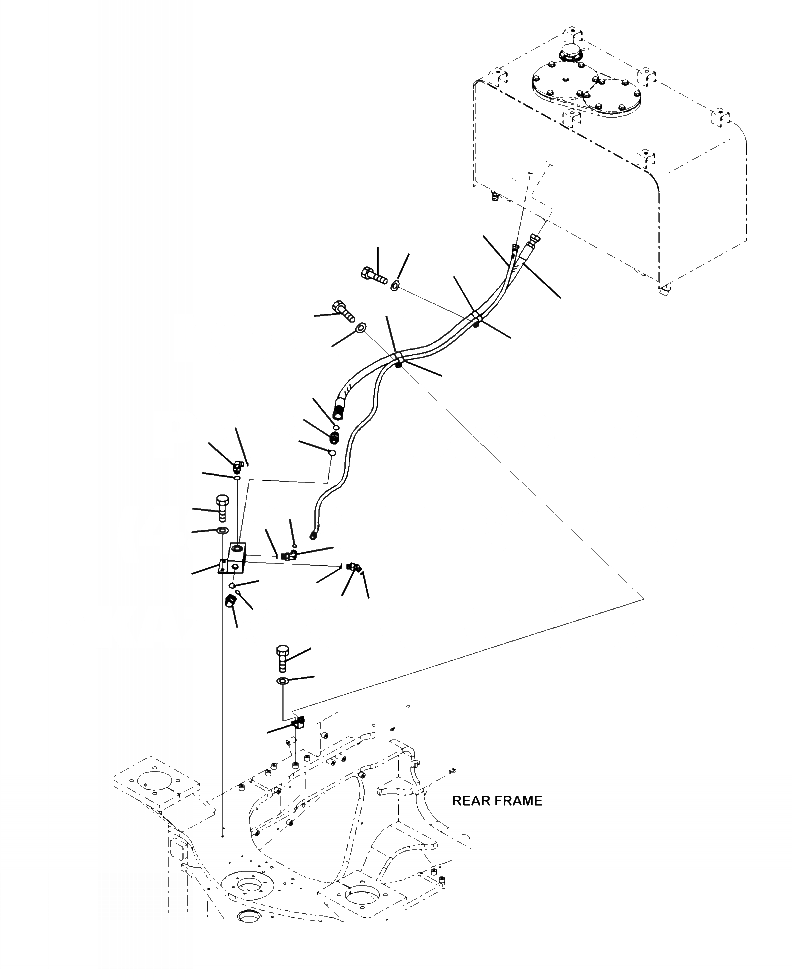 REAR FRAME