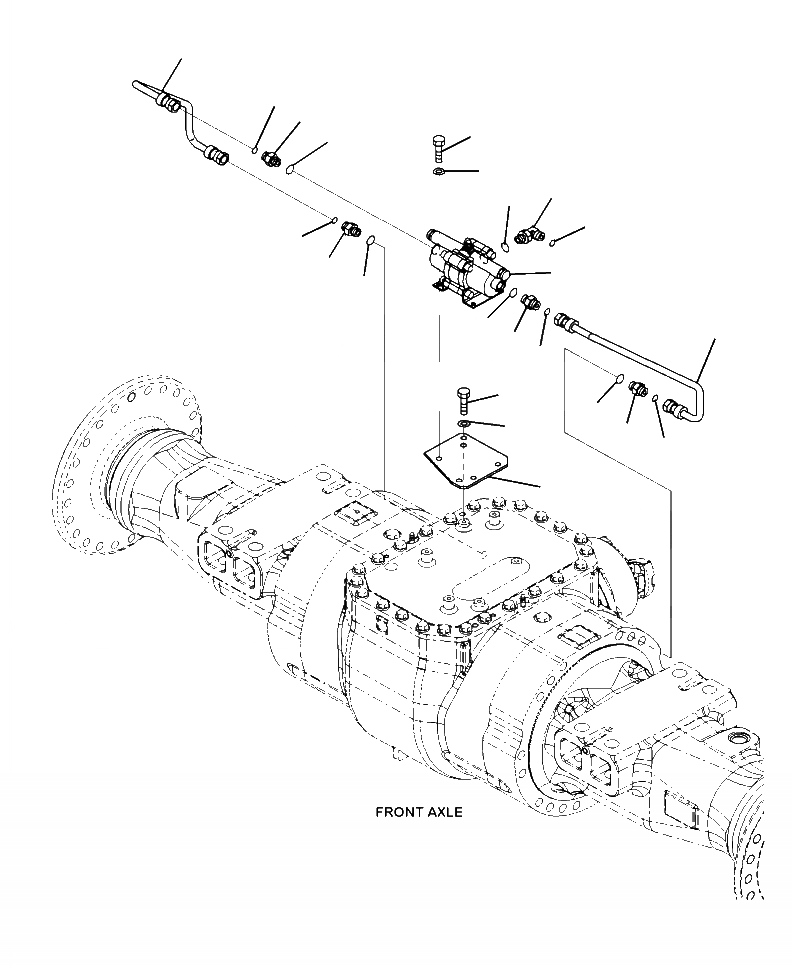 FRONT AXLE