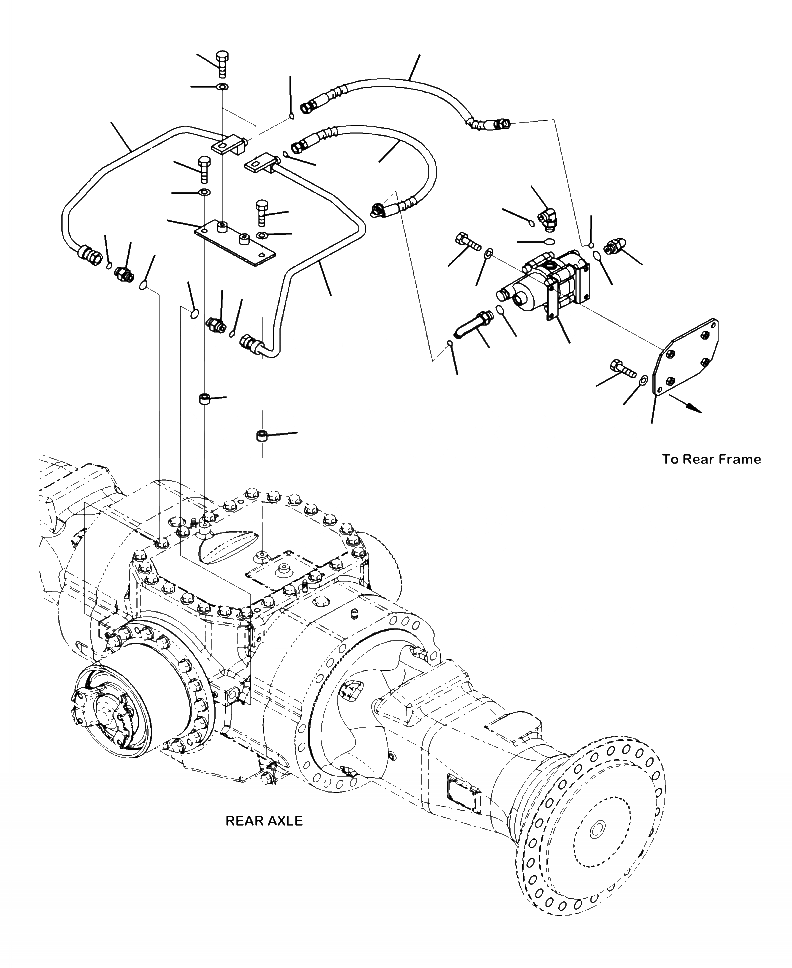 To Rear Frame

REAR AXLE