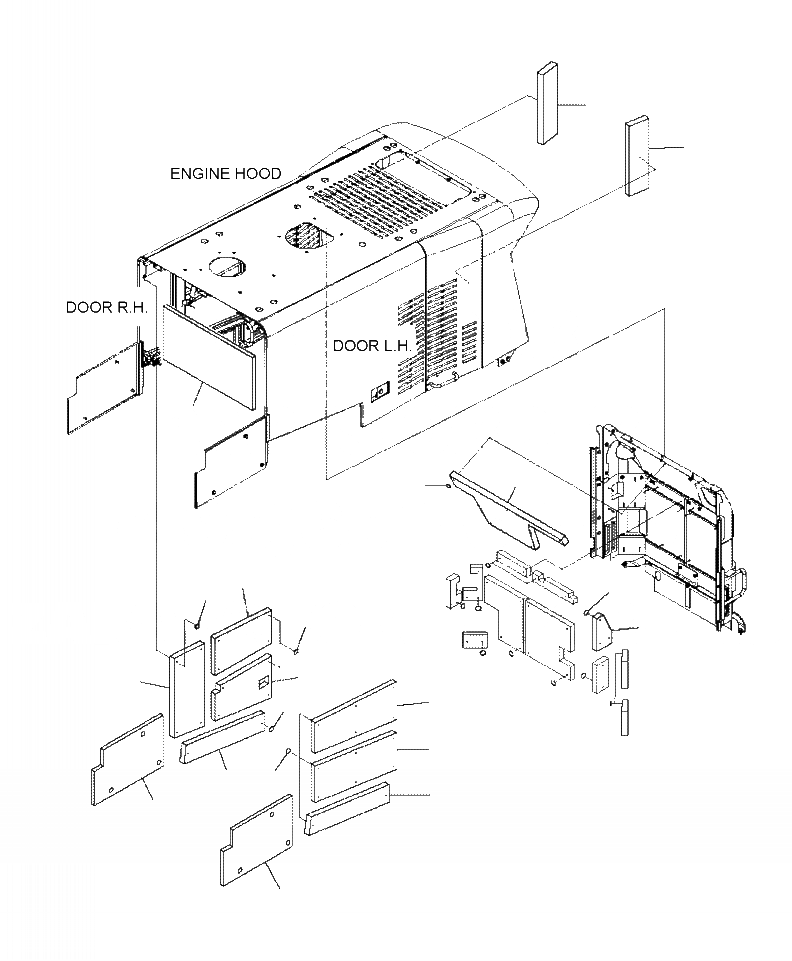 ENGINE HOOD

DOOR R.H.

DOOR L.H.