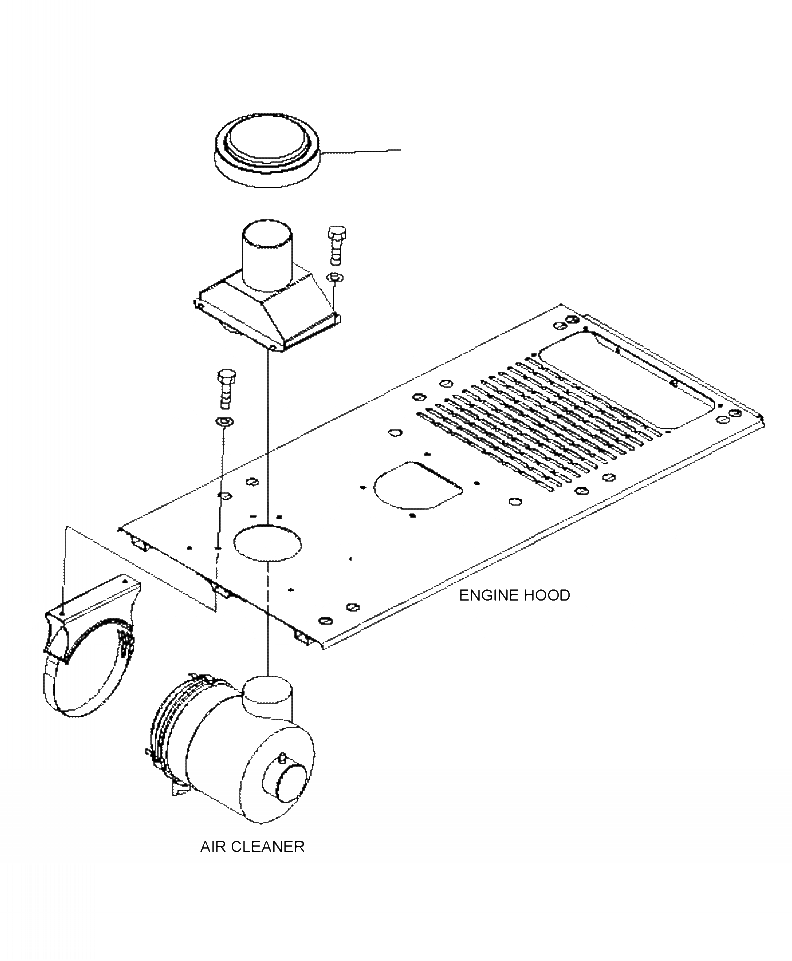 ENGINE HOOD

AIR CLEANER