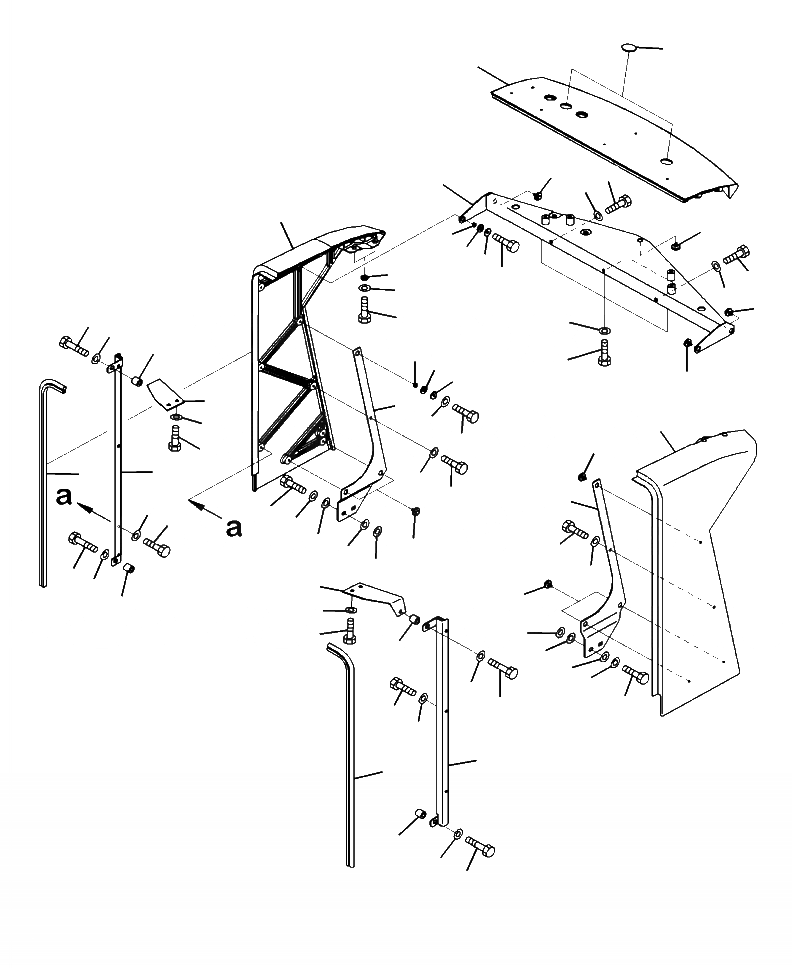 a

a