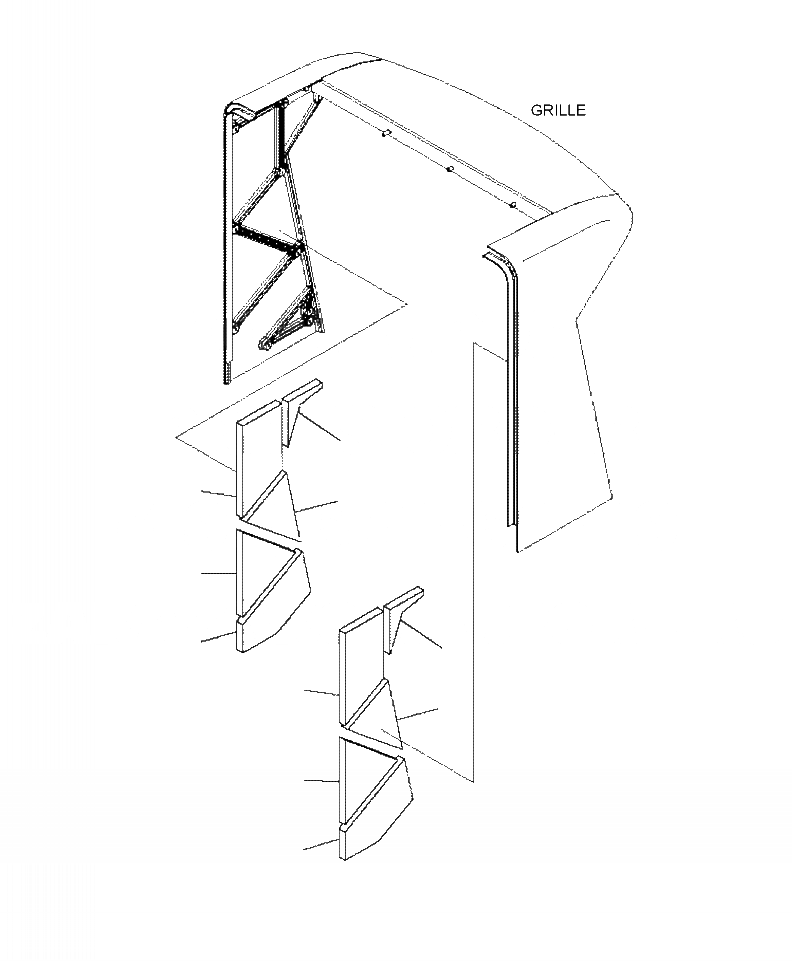 GRILLE