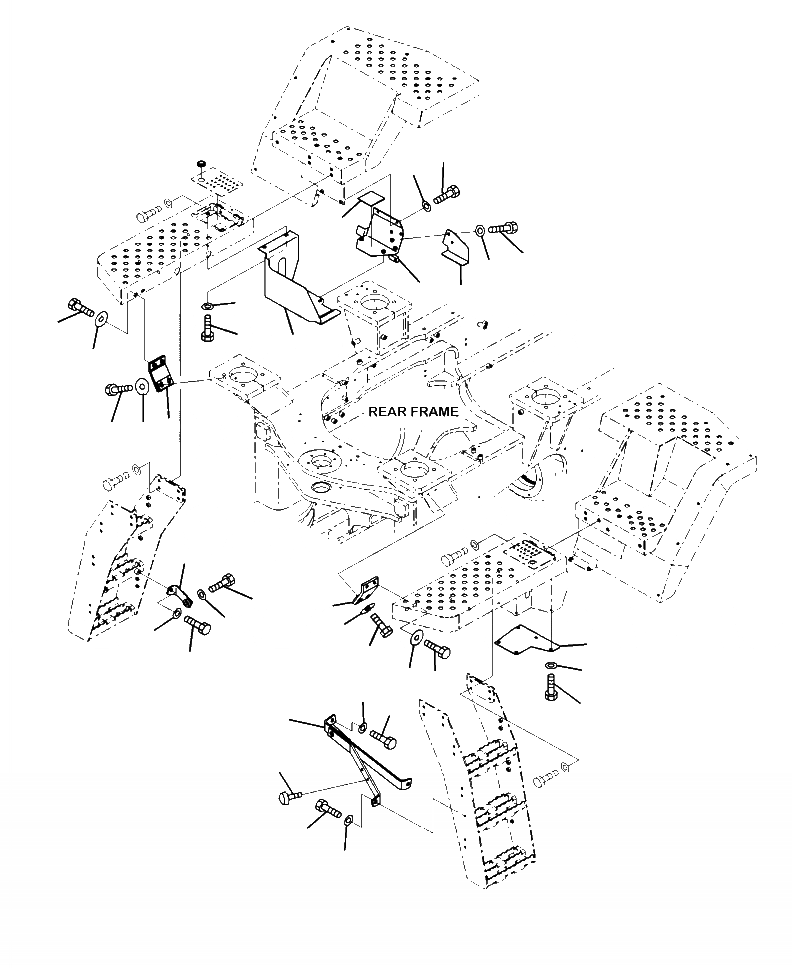 REAR FRAME