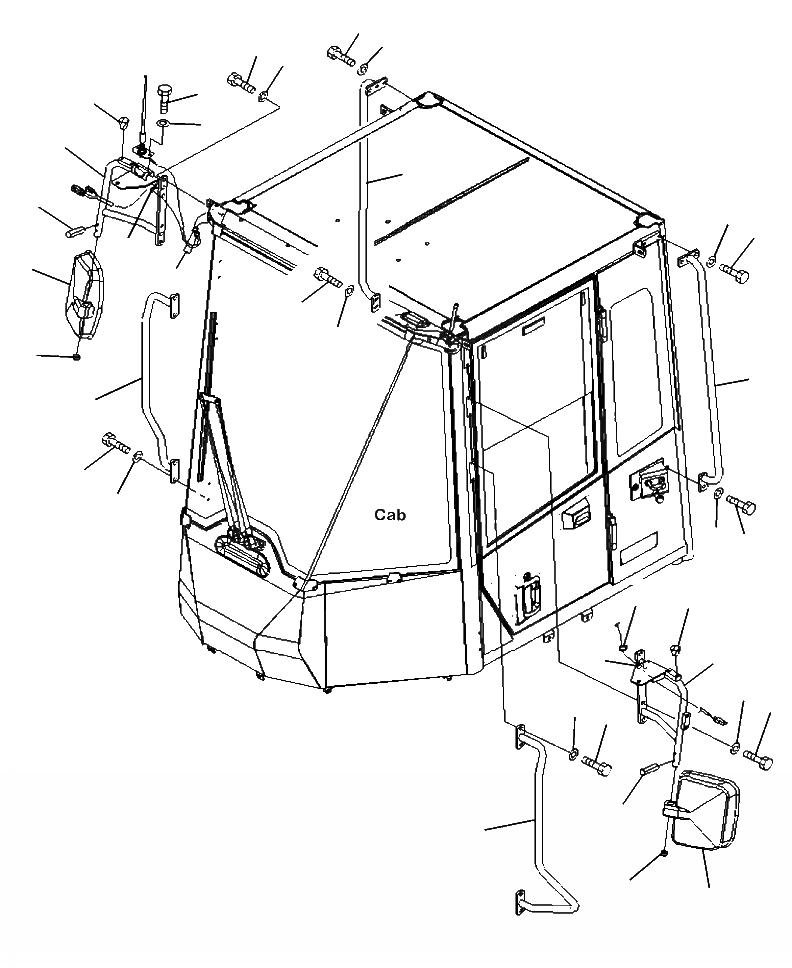 Cab