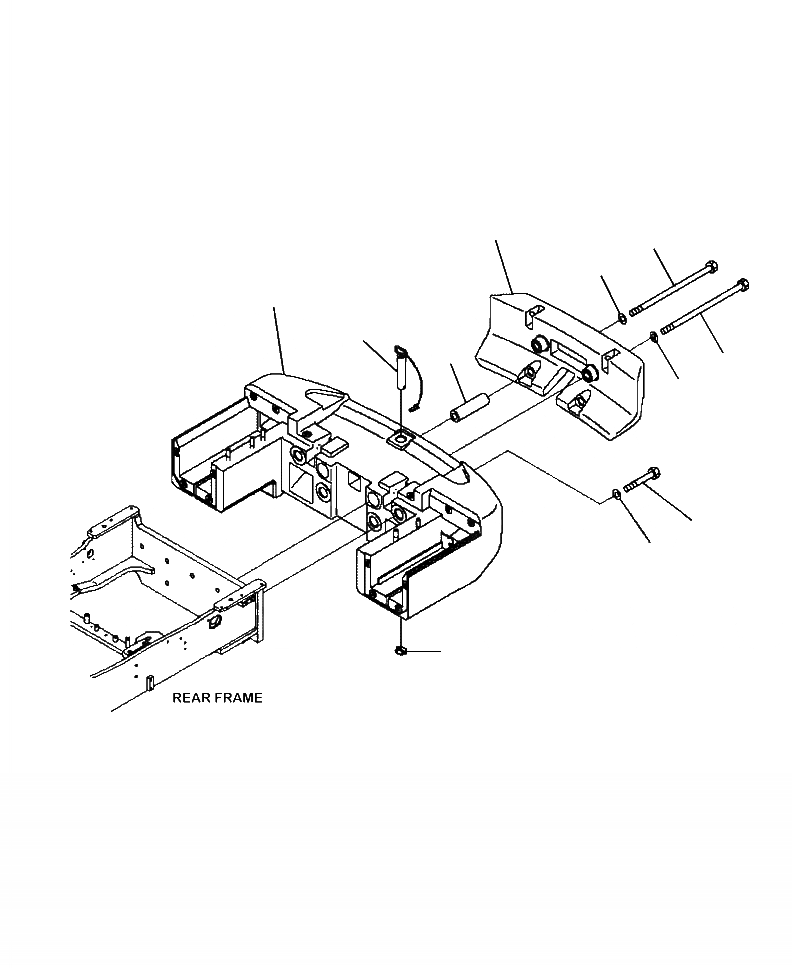 REAR FRAME