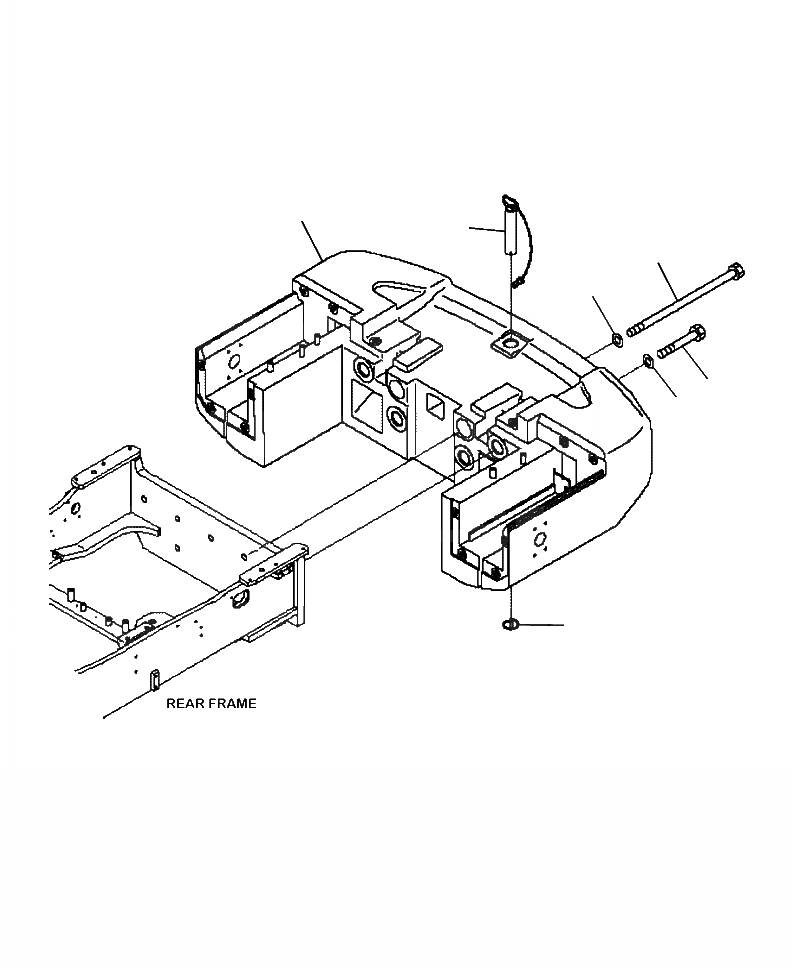 REAR FRAME