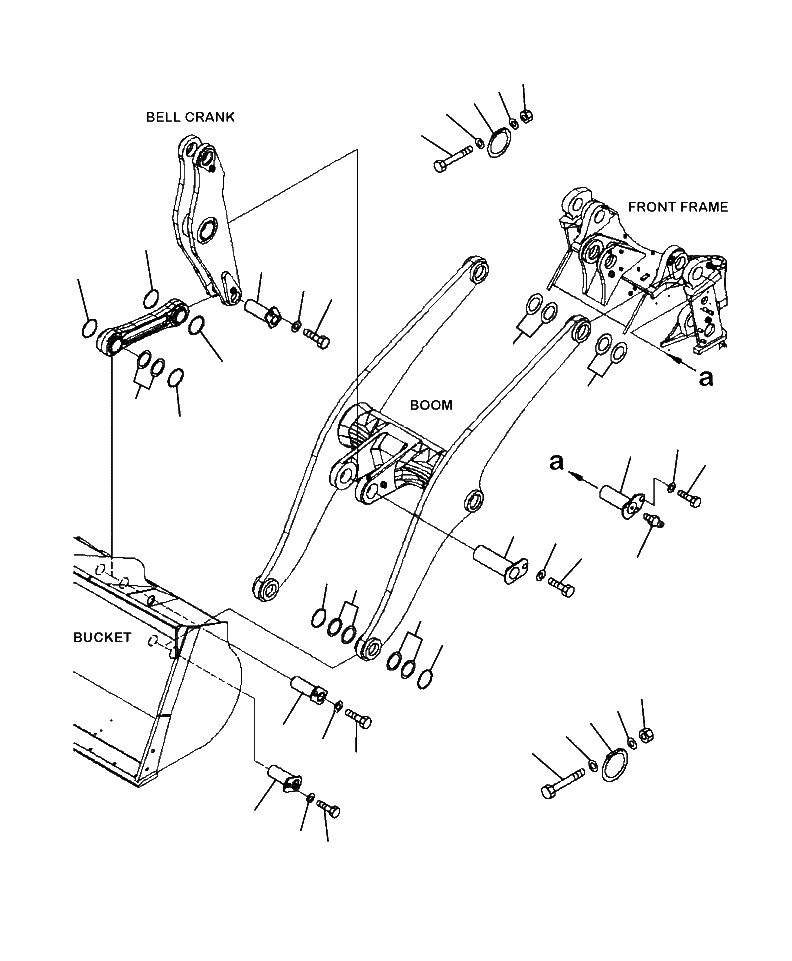 BELL CRANK

FRONT FRAME

a

BOOM

a

BUCKET