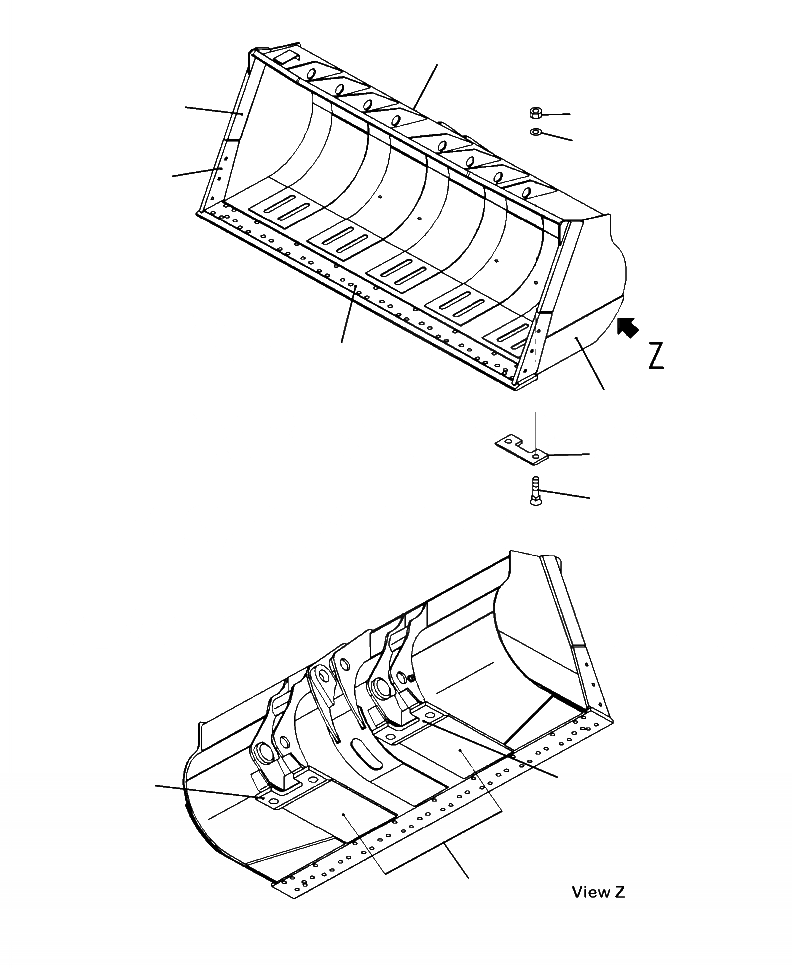 Z

View Z