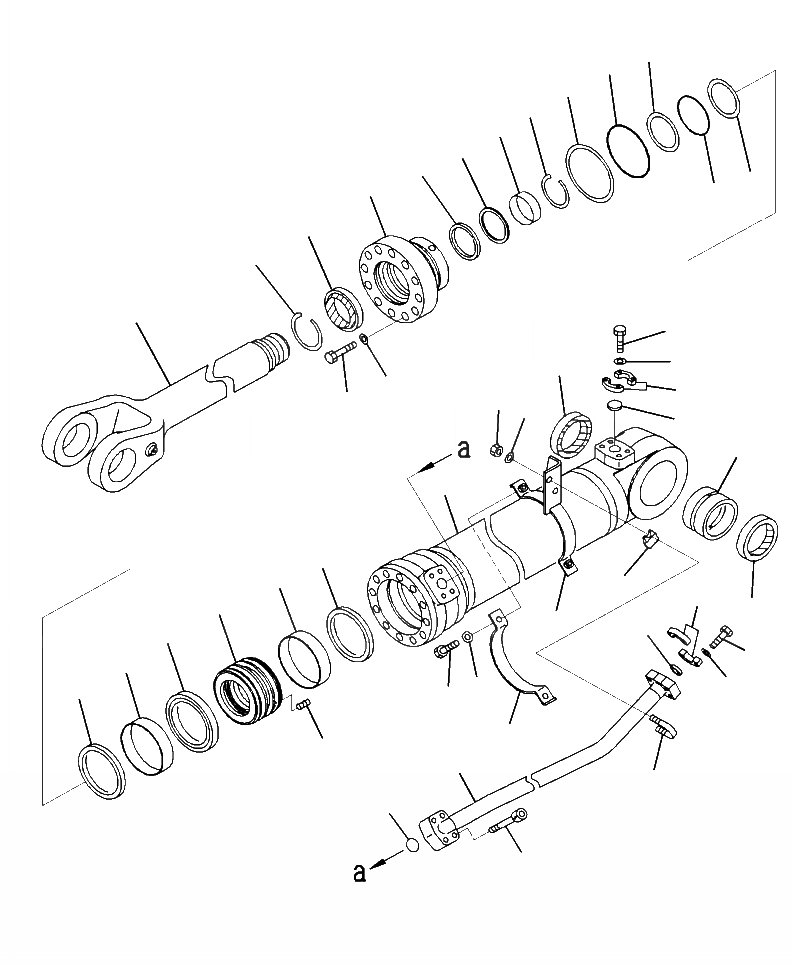 a

a