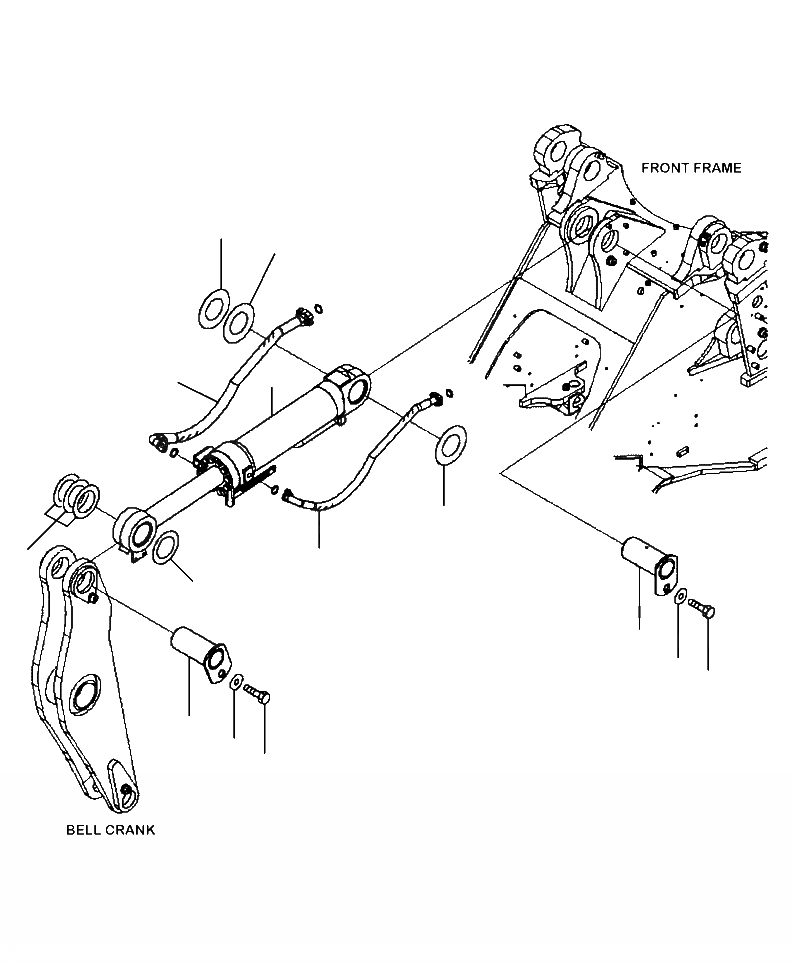 FRONT FRAME

BELL CRANK