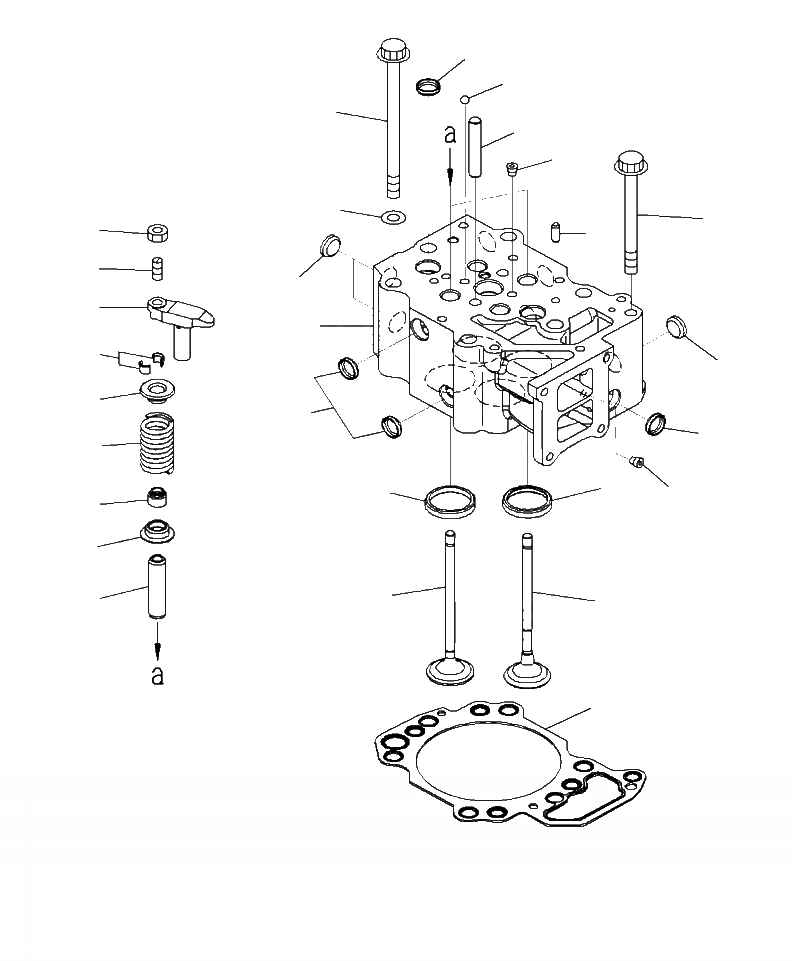 a

a