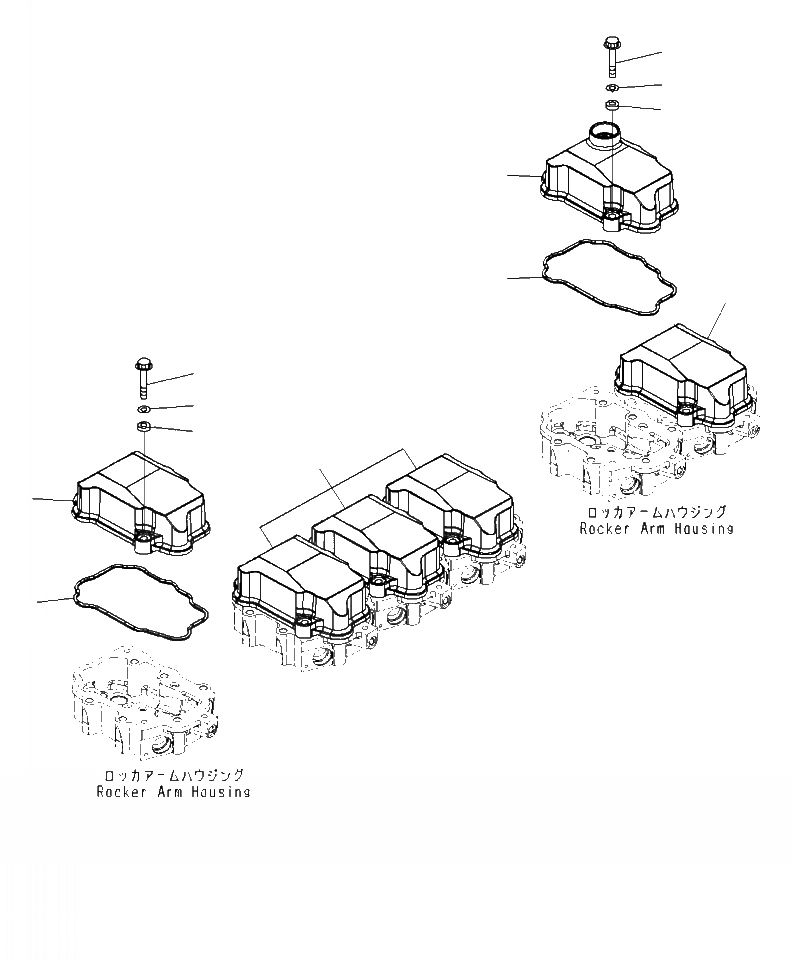 ロッカアームハウジング
Rocker Arm Housing

ロッカアームハウジング
Rocker Arm Housing