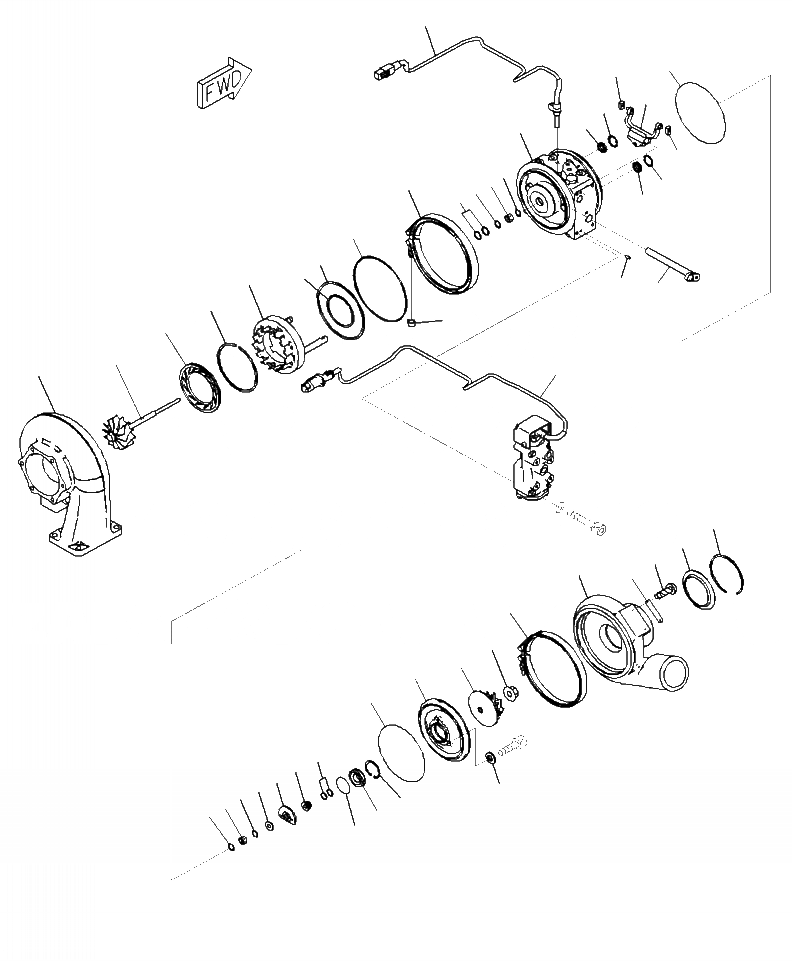 FWD