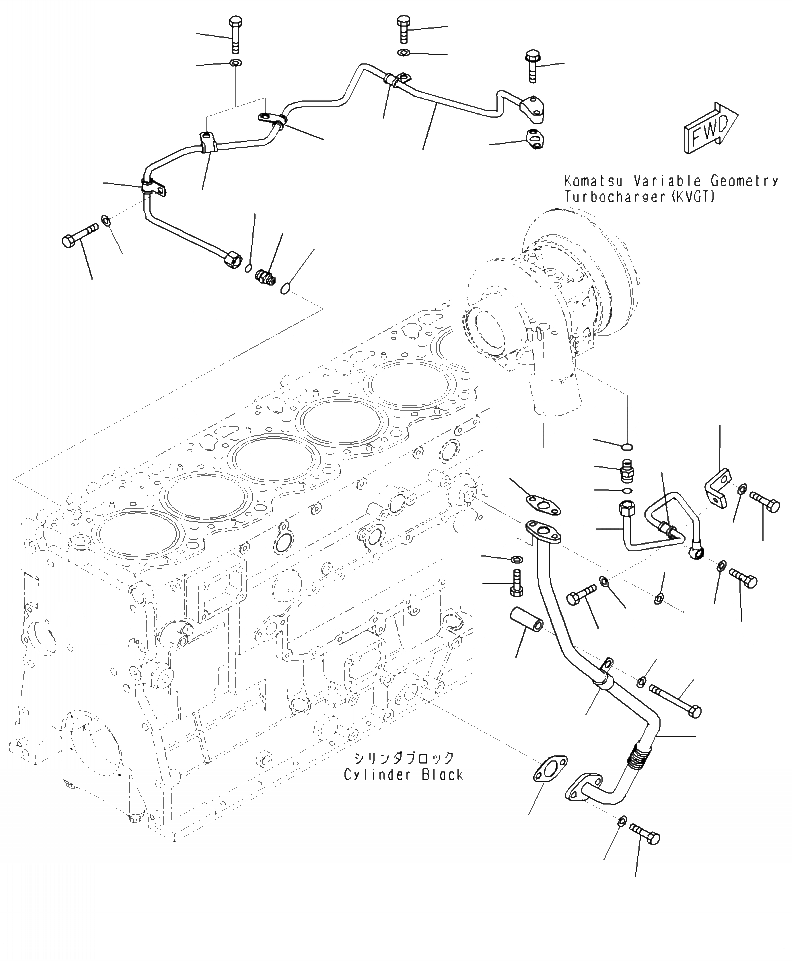 FWD

Komatsu Variable Geometry Turbocharger(KVGT)

シリンダブロック
Cylinder Block