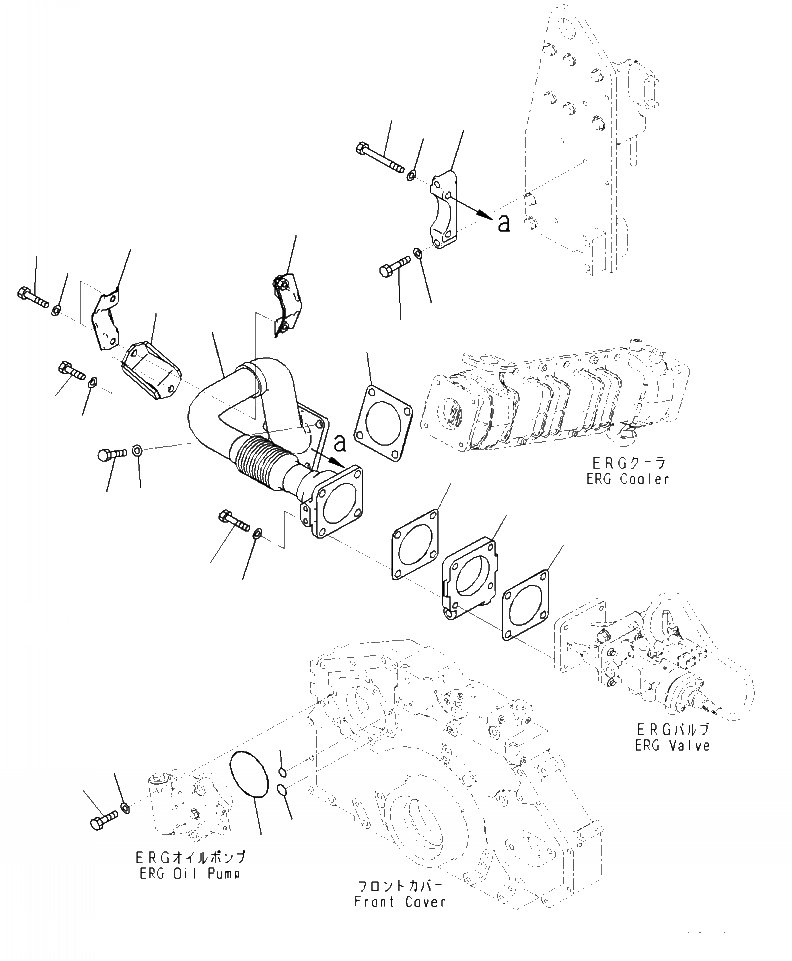 a

a

ERGクーラ
ERG Cooler

ERGバルブ
ERG Valve

ERGオイルポンプ
ERG Oil Pump

フロントカバー
Front Cover