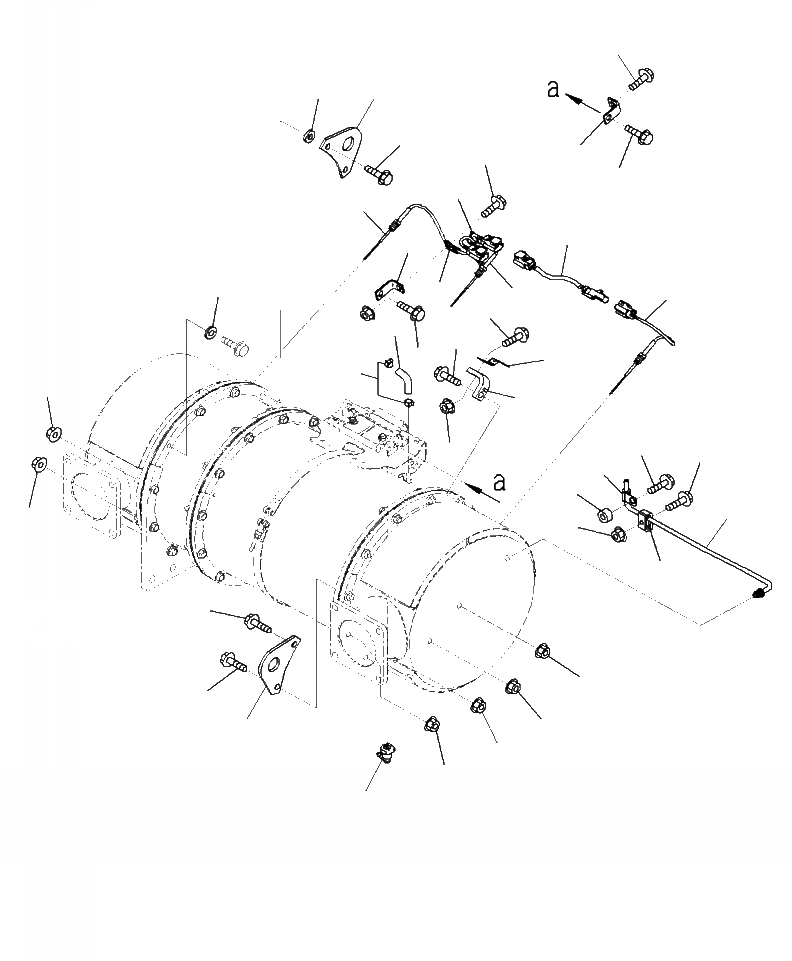 a

a