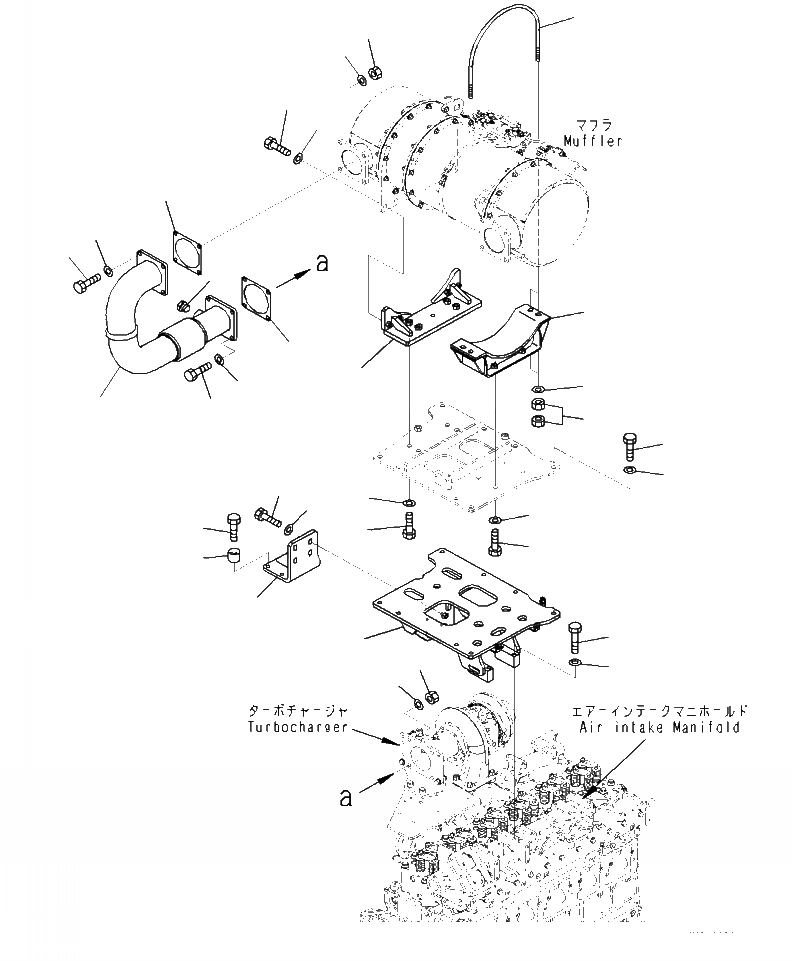 マフラ
Muffler

a

ターボチャージャ
Turbocharger

エアーインテークマニホールド
Air intake Manifold

a