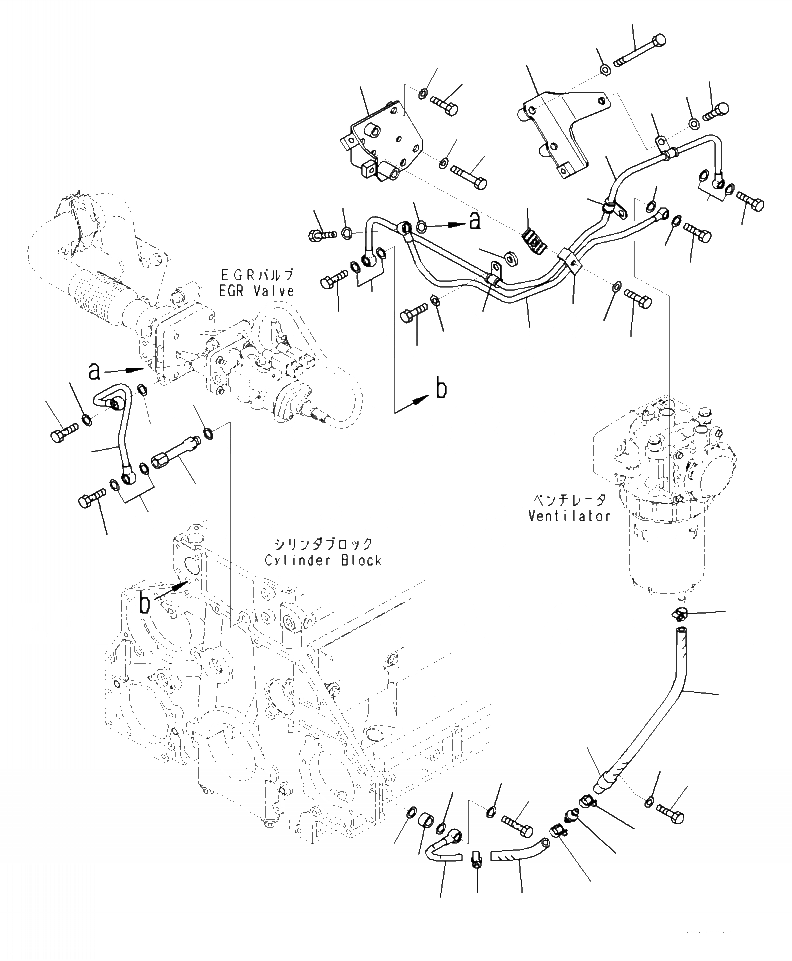 a

EGRバルブ
EGR Valve

a

b

ベンチレータ
Ventilator

シリンダブロック
Cylinder Block

b