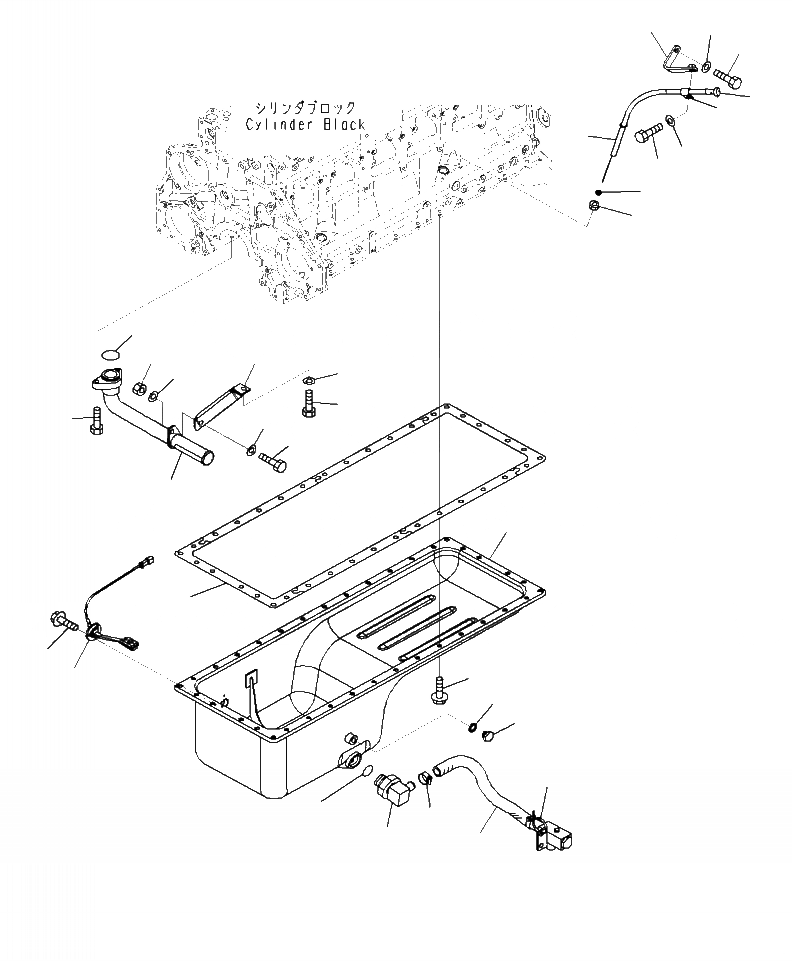 シリンダブロック
Cylinder Block