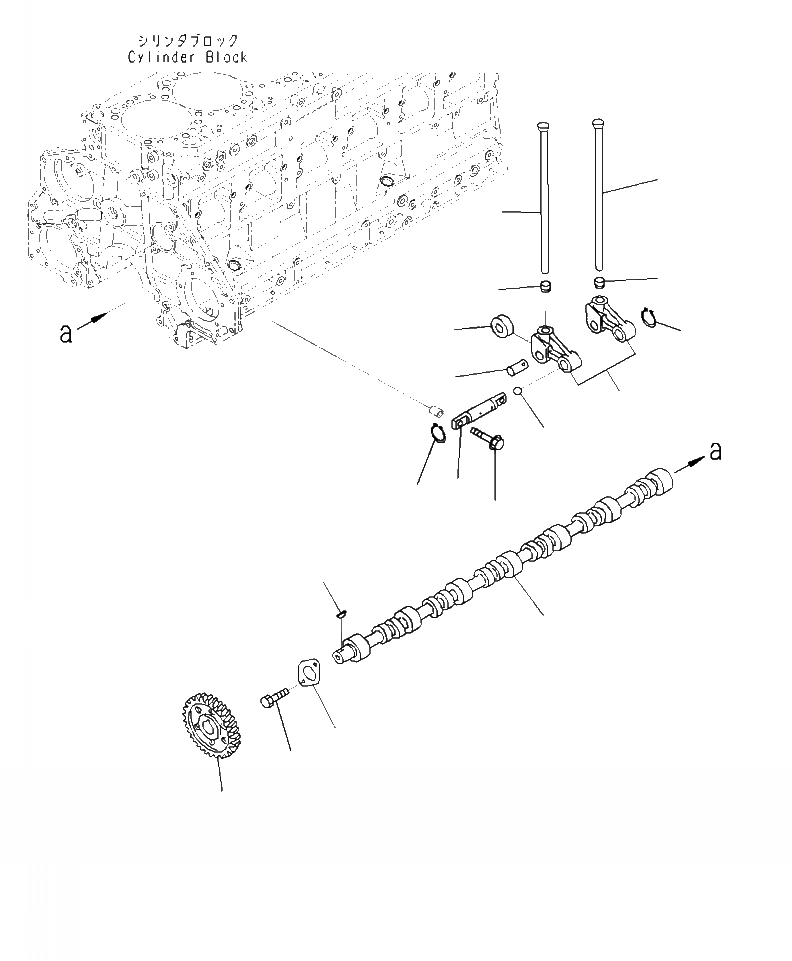 シリンダブロック
Cylinder Block

a

a