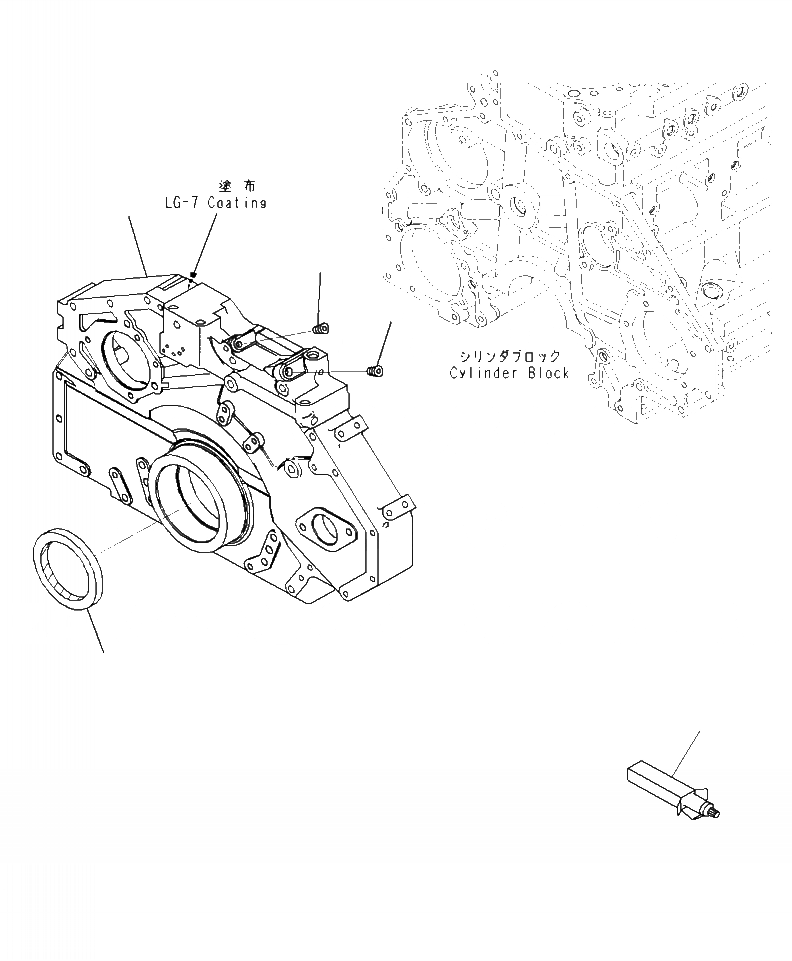 塗布
LG-7 Coating

シリンダブロック
Cylinder Block