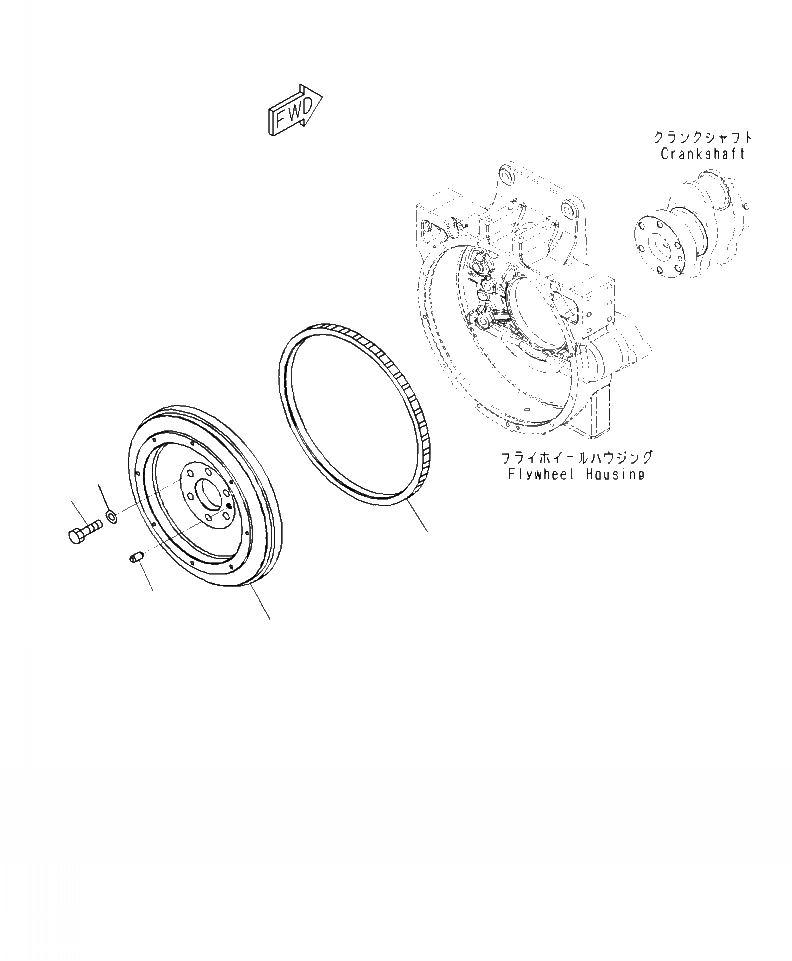 FWD

クランクシャフト
Crankshaft

フライホイールハウジング
Flywheel Housing