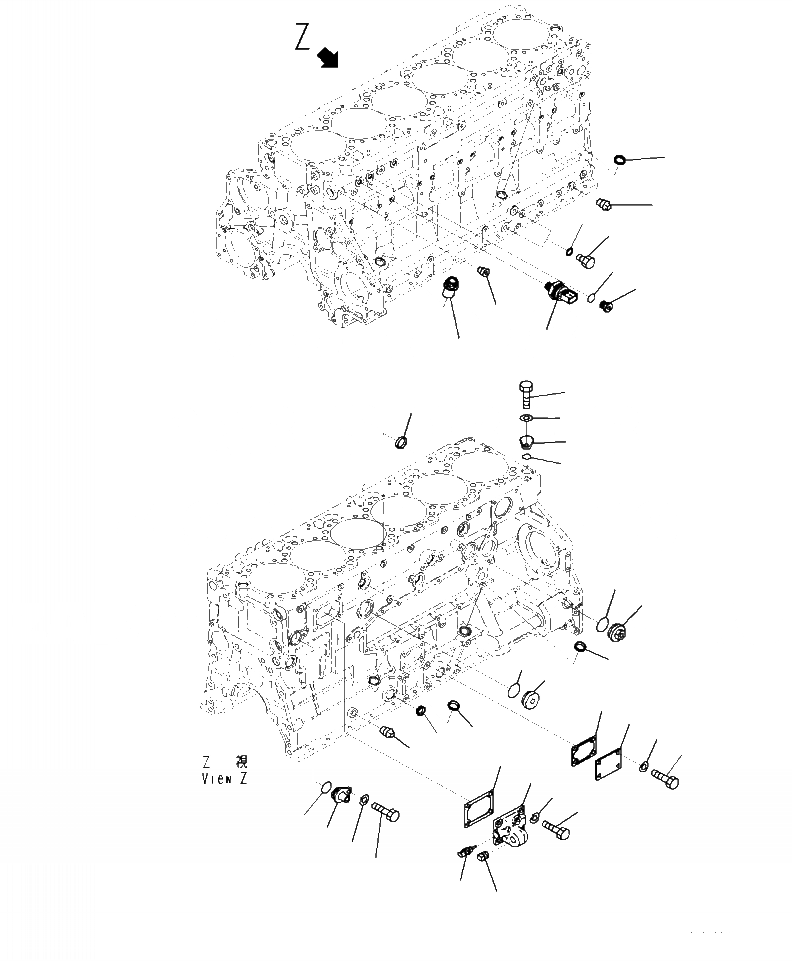 Z

Z 視
View Z