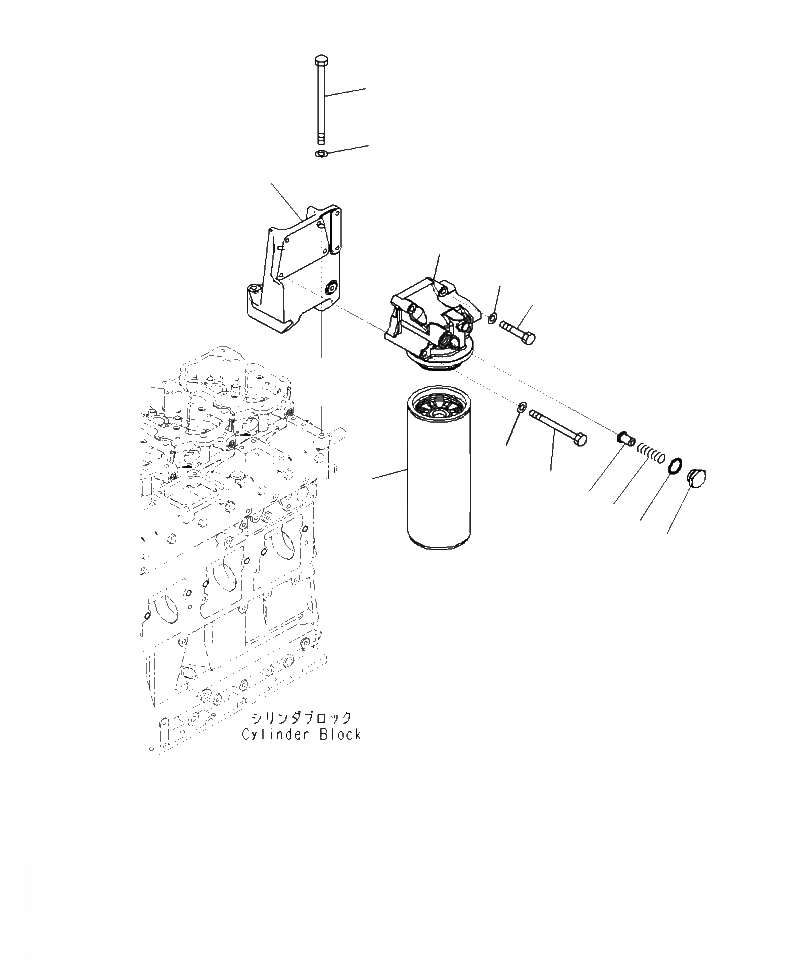 シリンダブロック
Cylinder Block