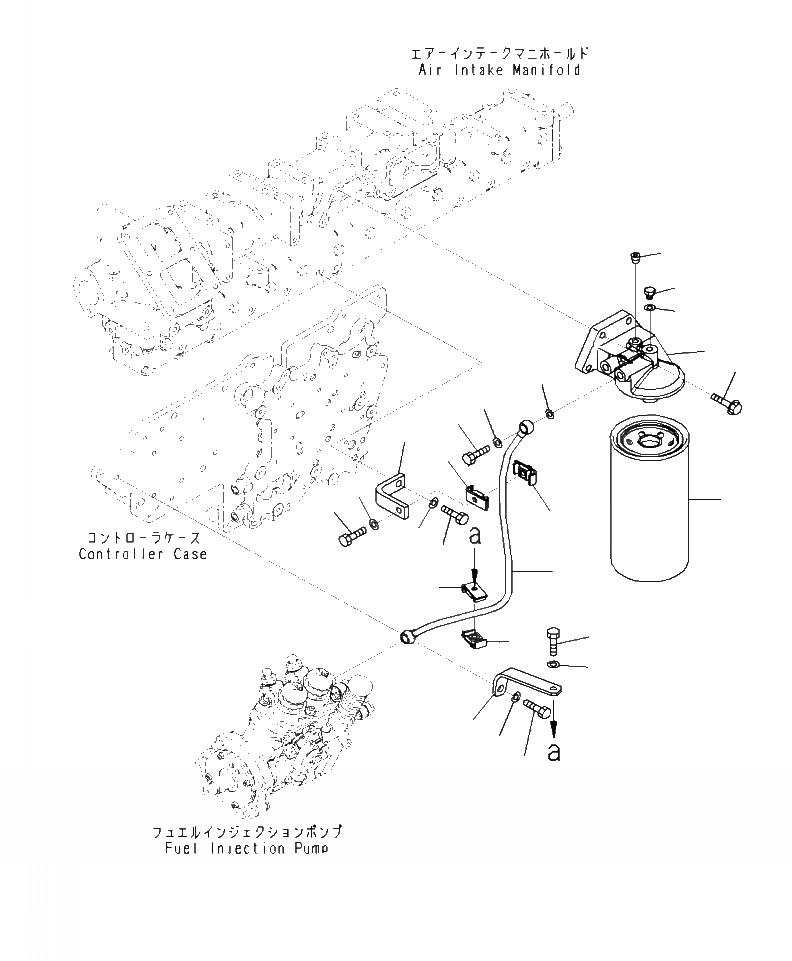 エアーインテークマニホールド
Air Intake Manifold

コントローラケース
Controller Case

a

a

フュエルインジェクションポンプ
Fuel Injection Pump