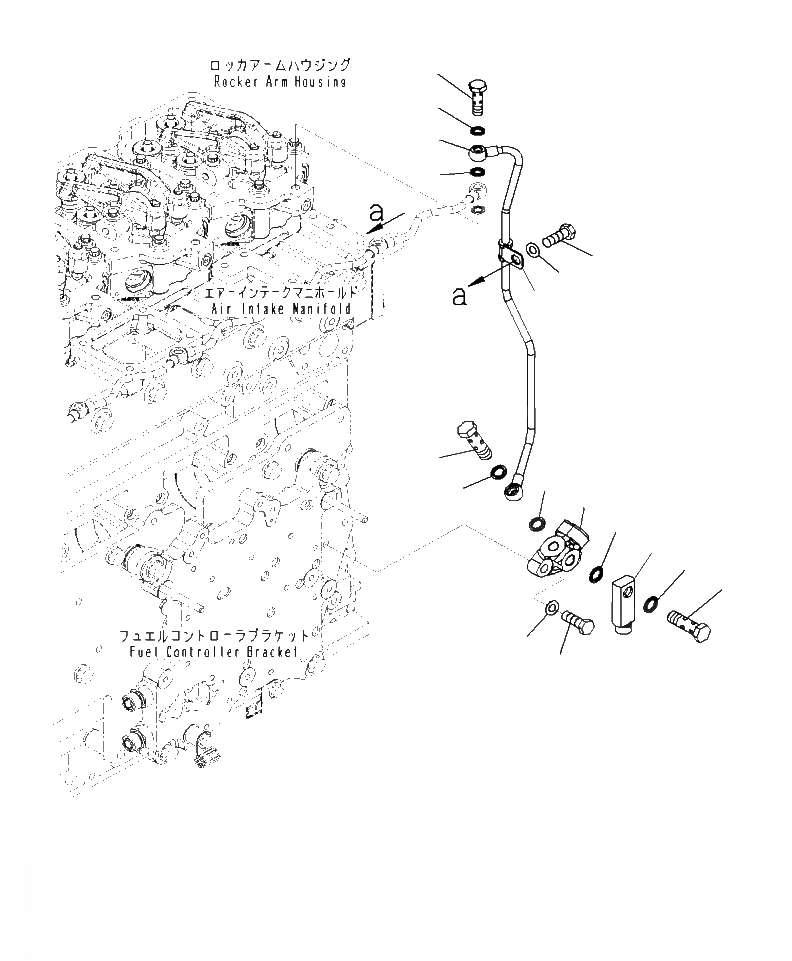 ロッカアームハウジング
Rocker Arm Housing

a

a

エアーインテークマニホールド
Air Intake Manifold

フュエルコントローラブラケット
Fuel Controller Bracket