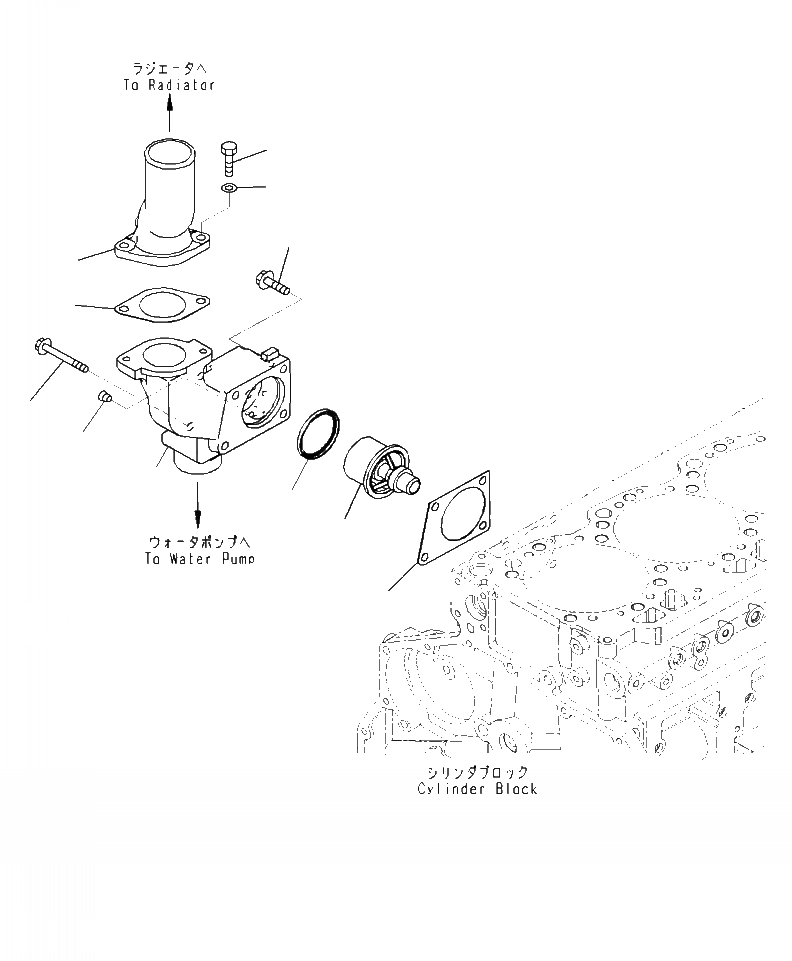 ラジエータへ
To Radiator

ウォータポンプへ
To Water Pump

シリンダブロック
Cylinder Block