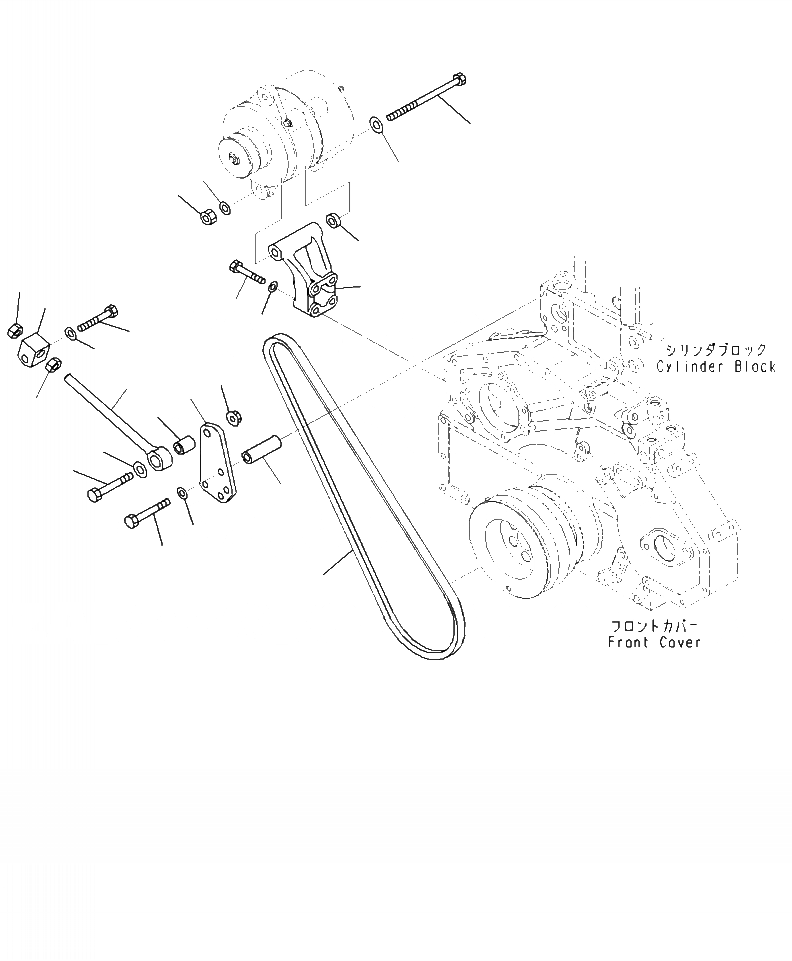 シリンダブロック
Cylinder Block

フロントカバー
Front Cover