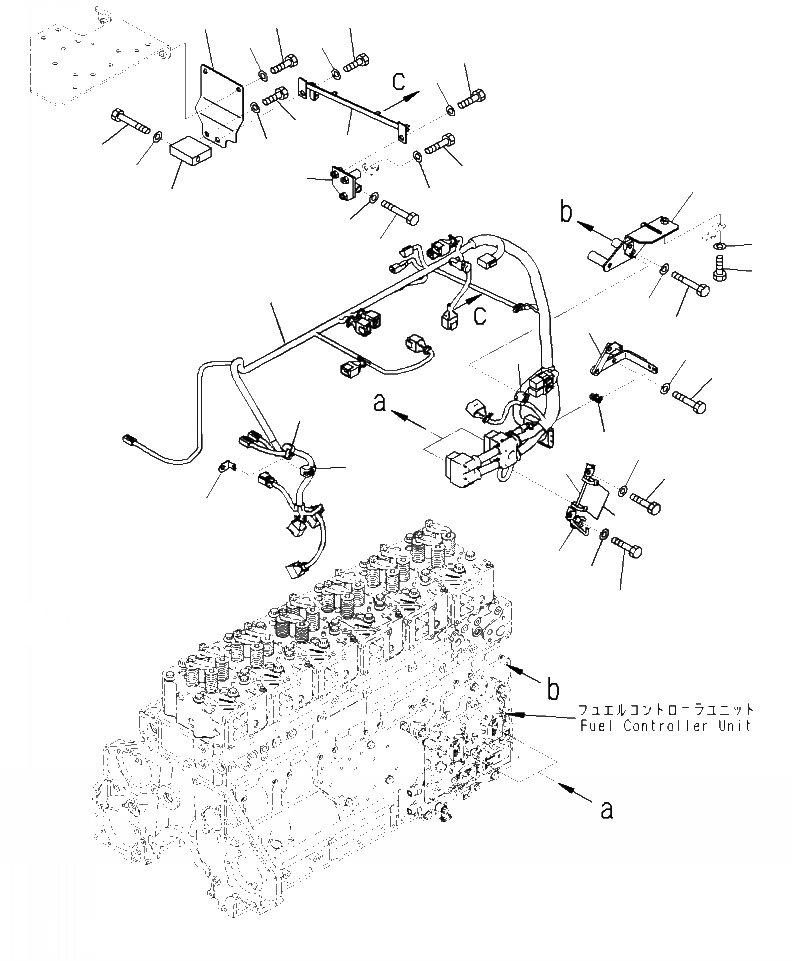 c
b
c
a
b
フュエルコントローラユニット
Fuel Controller Unit
a