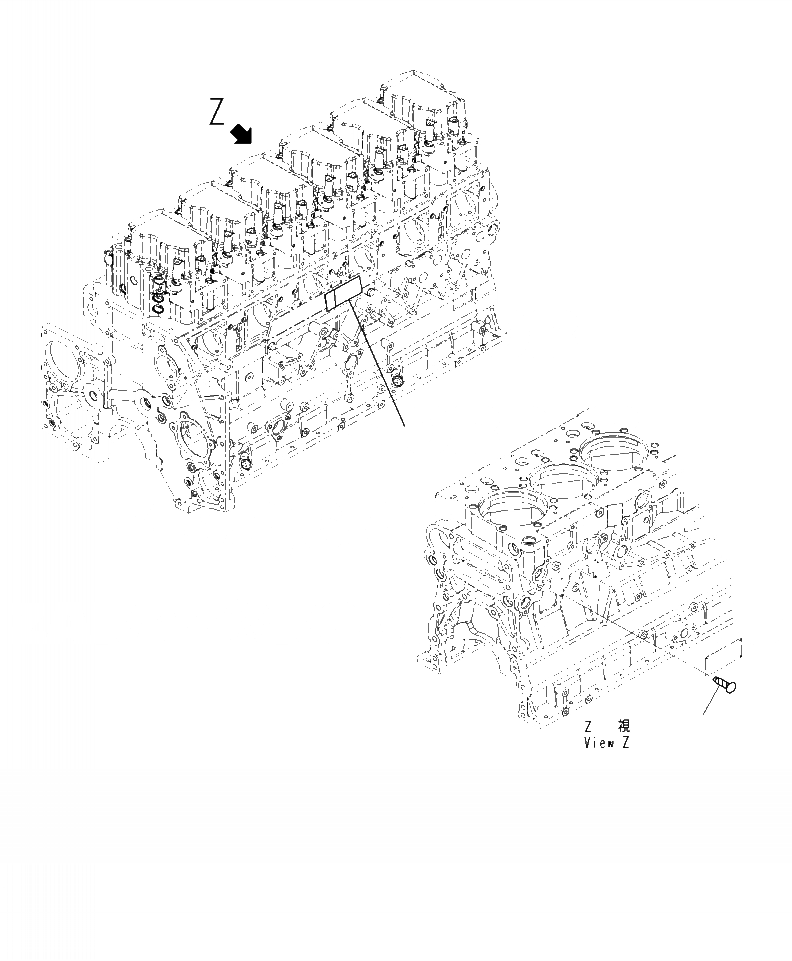 Z

Z 視
View Z