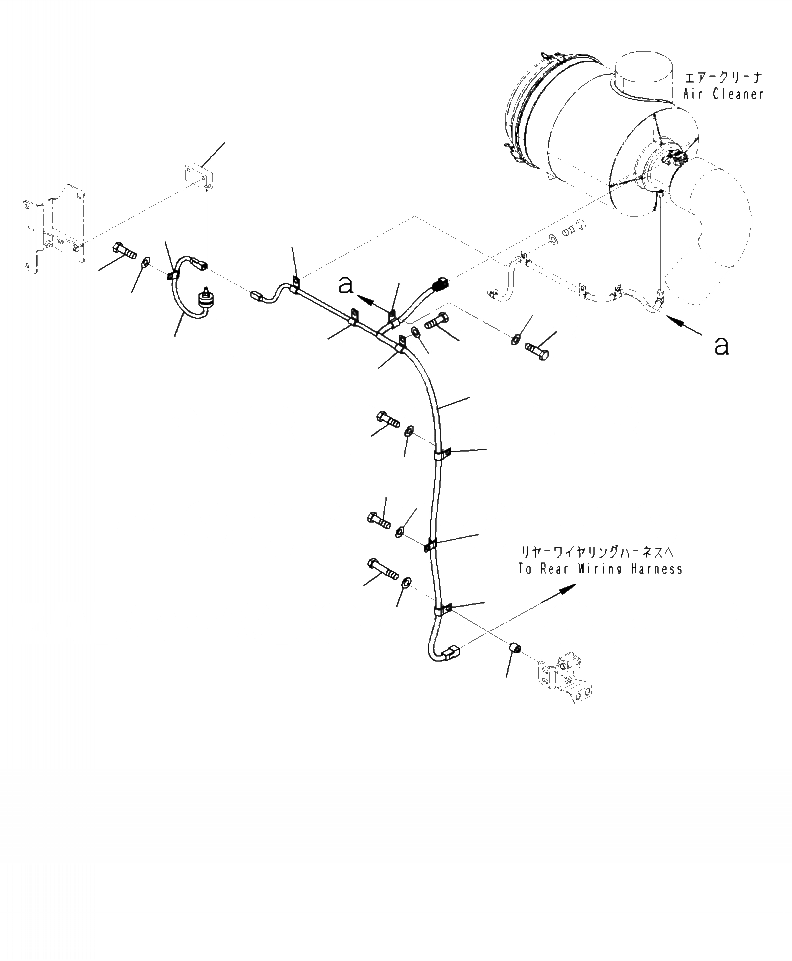 エアークリーナ
Air Cleaner

a

a

リヤーワイヤリングハーネスへ
To Rear Wiring Harness