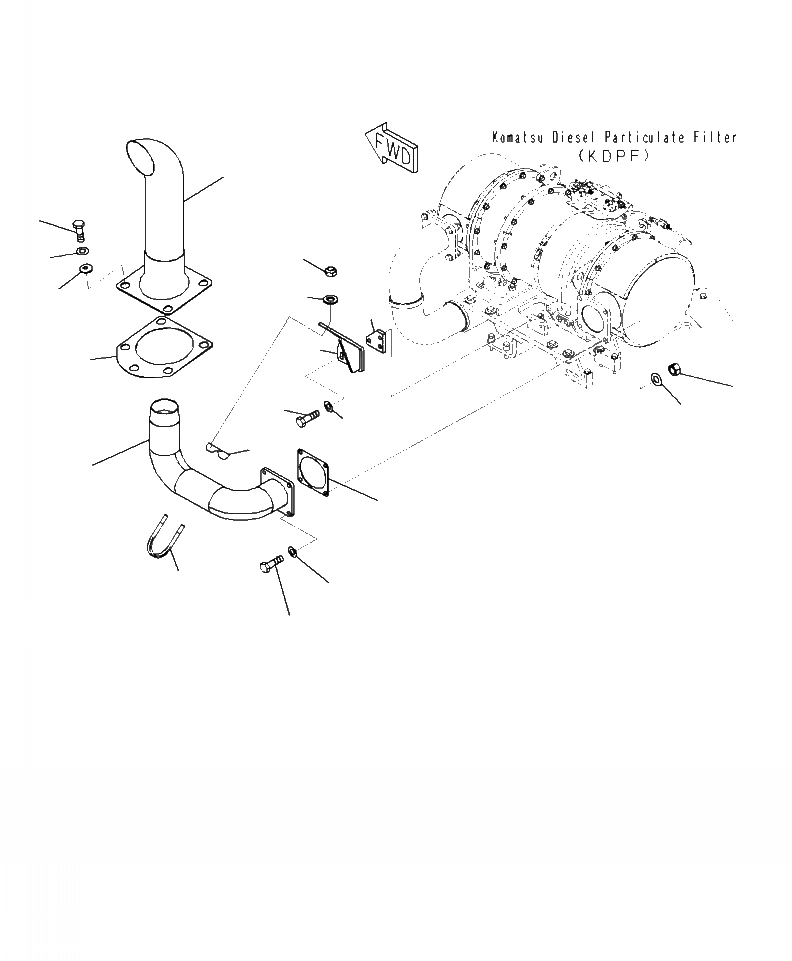 FWD

Komatsu Diesel Particulate Filter
(KDPF)