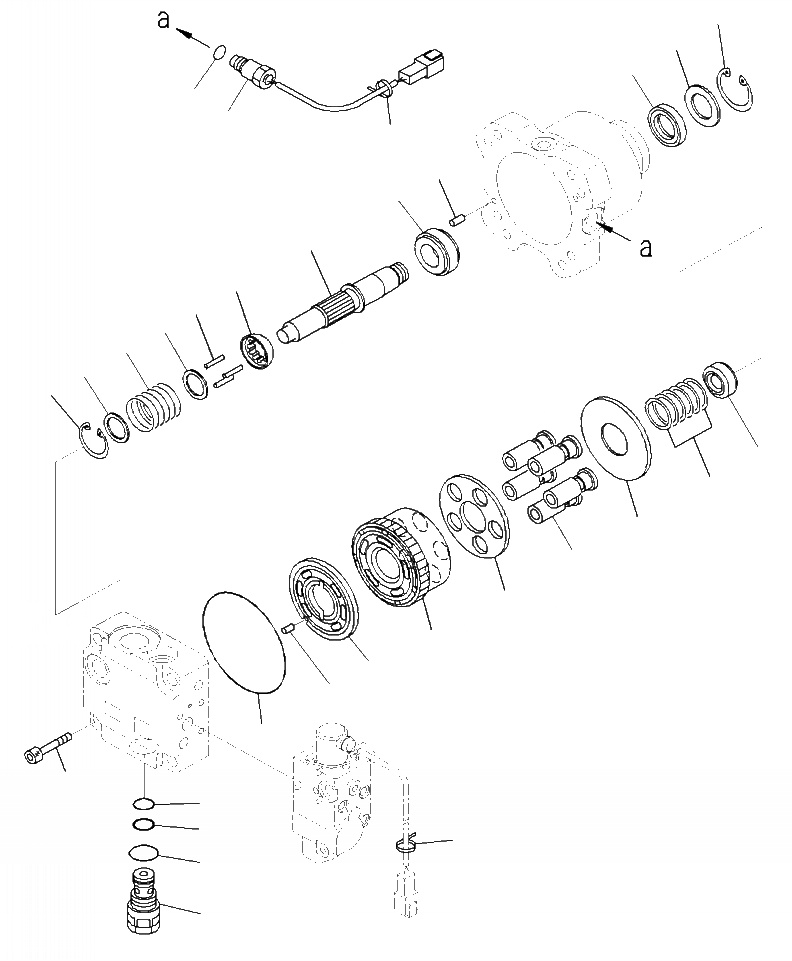 a
a