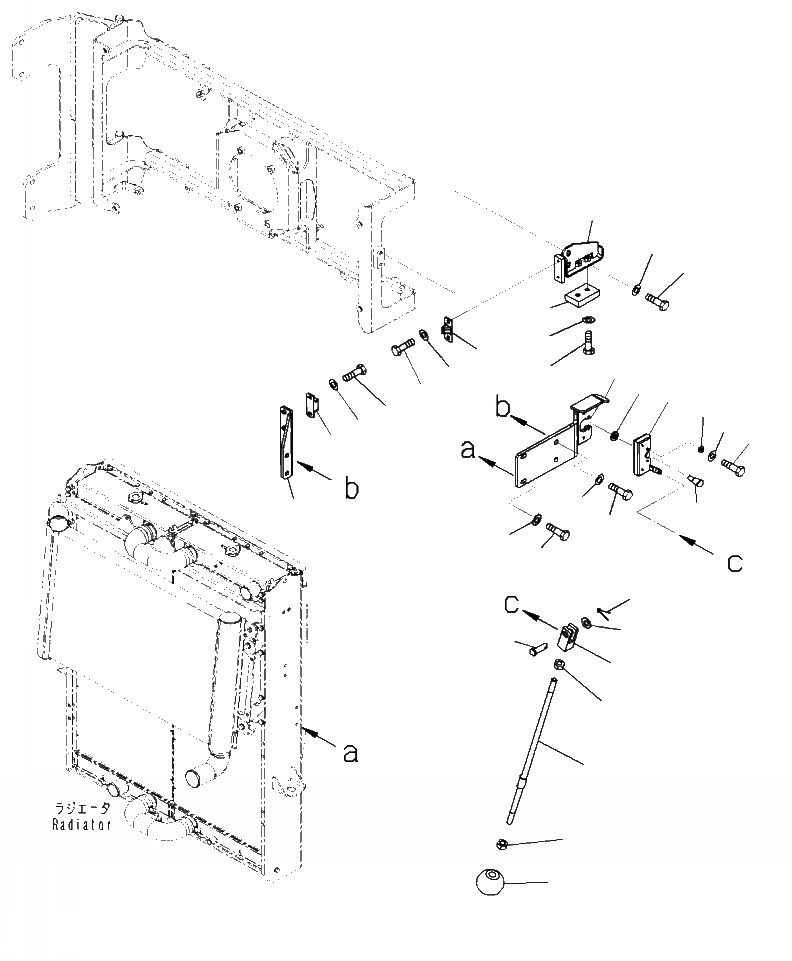 b
a
b
c
c
a
ラジエータ
Radiator