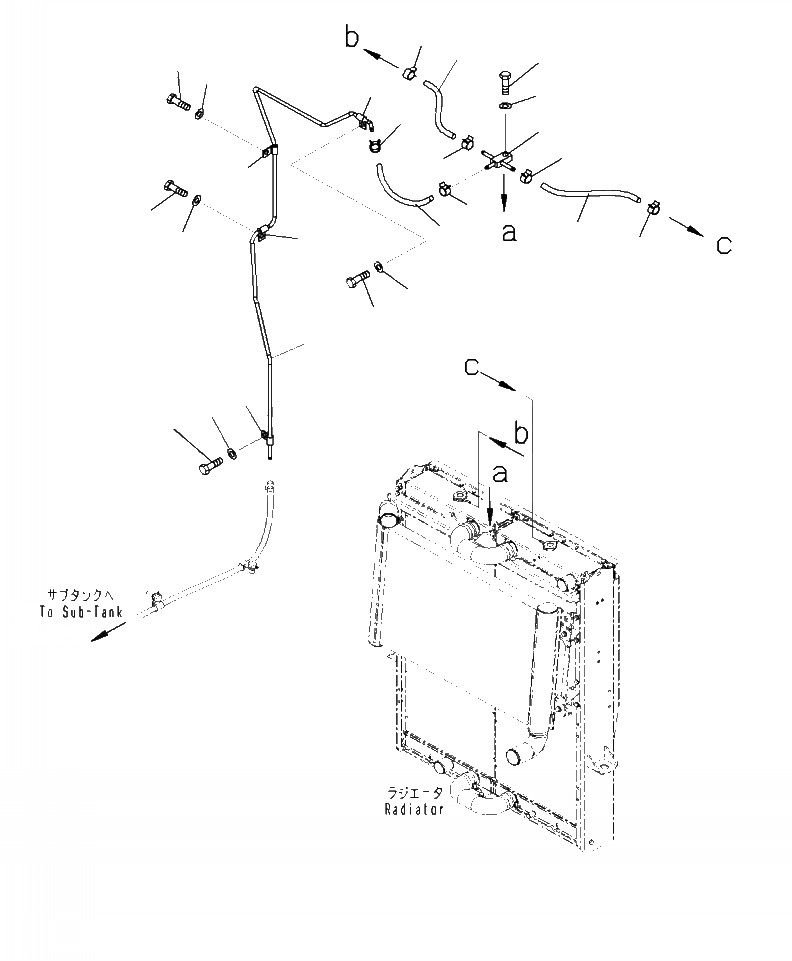 b

a

c

c

b

a

サブタンクへ
To Sub-Tank

ラジエータ
Radiator