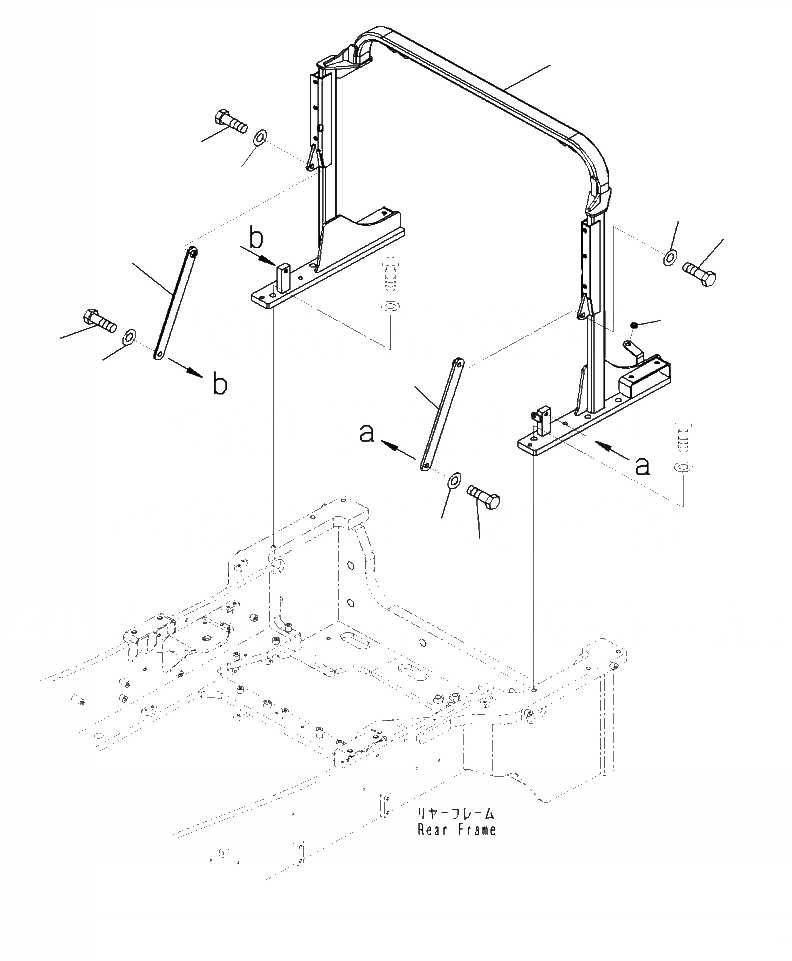 b
b
a
a
リヤーフレーム
Rear Frame