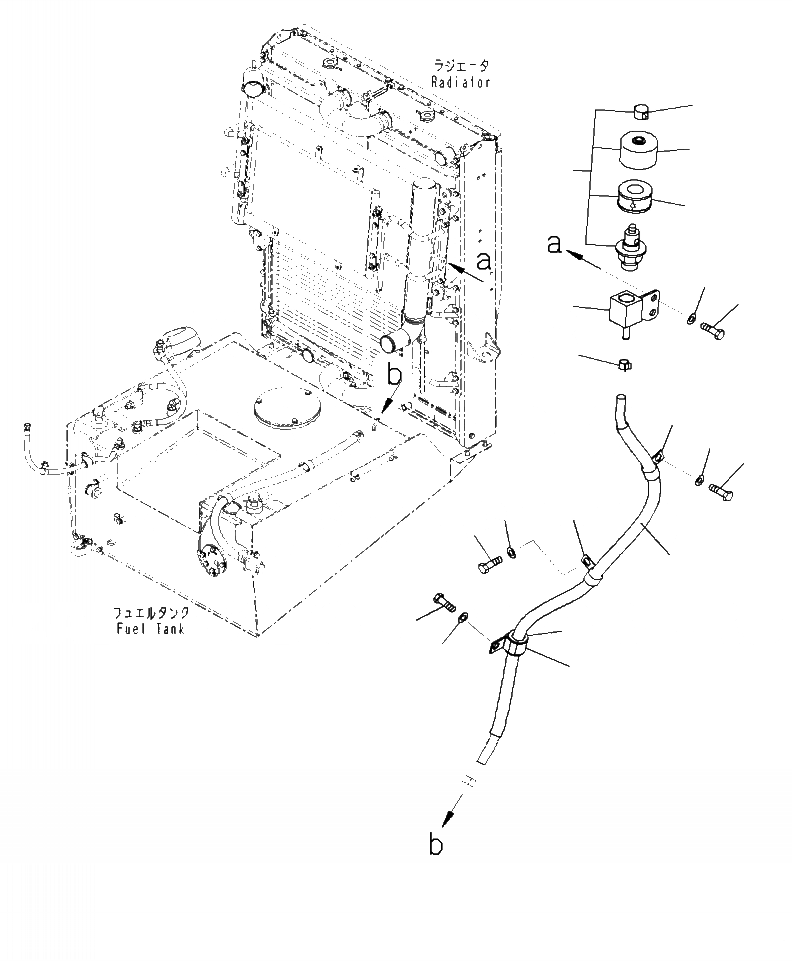 ラジエータ
Radiator

a

a

b

フュエルタンク
Fuel Tank

b