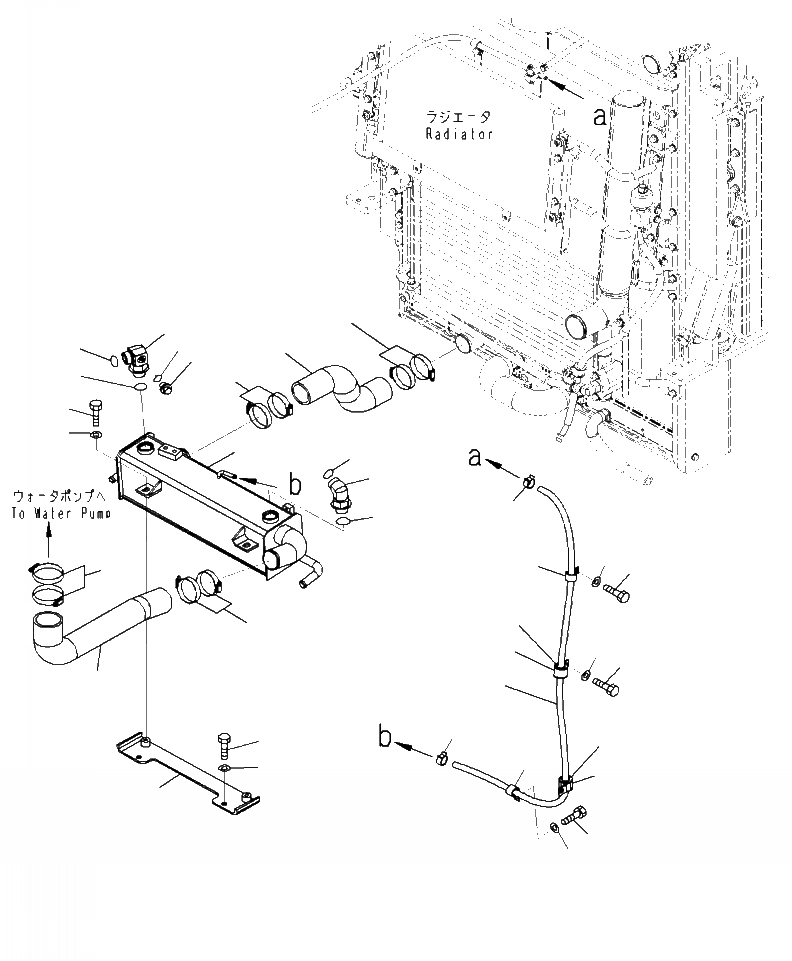 ラジエータ
Radiator
a
b
ウォータポンプへ
To Water Pump
a
b